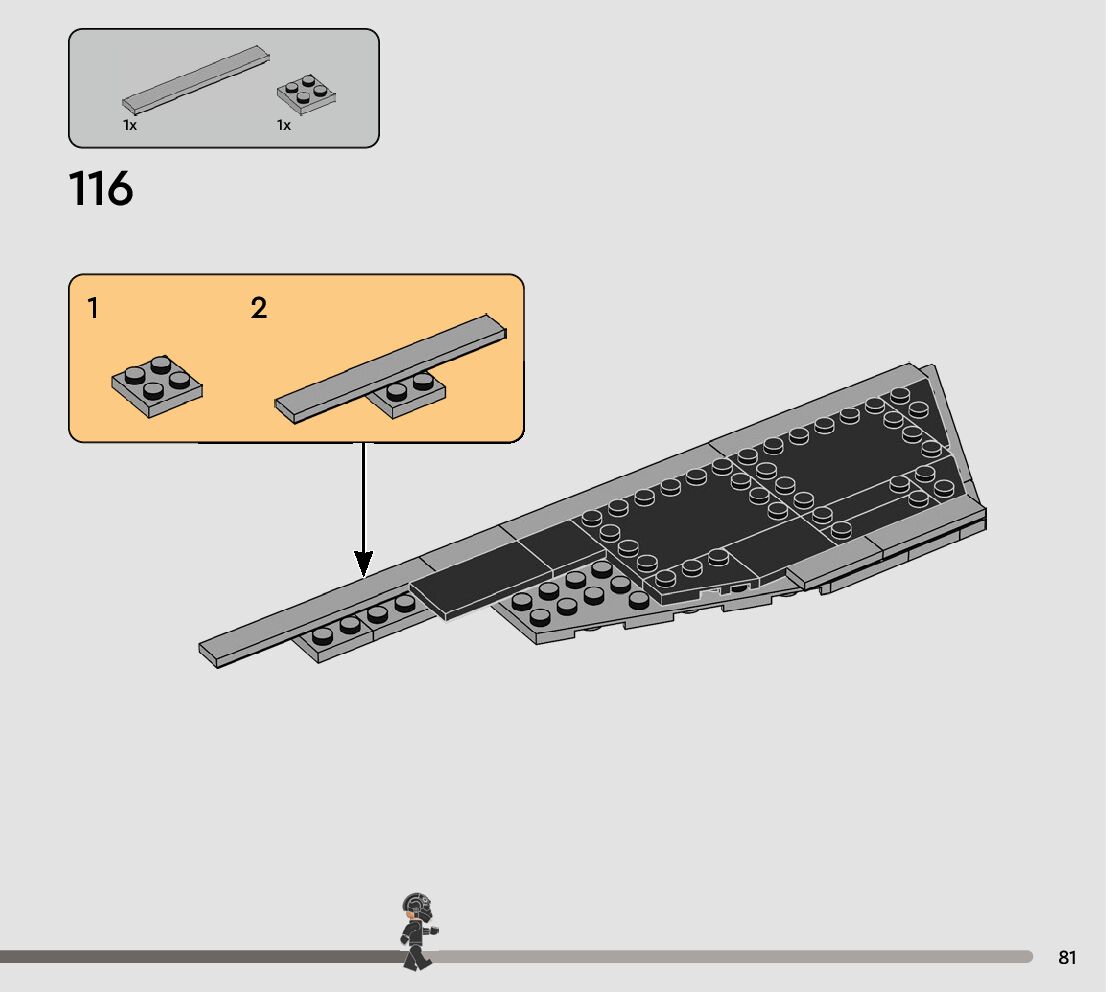 1x 1x

116

1 2

81