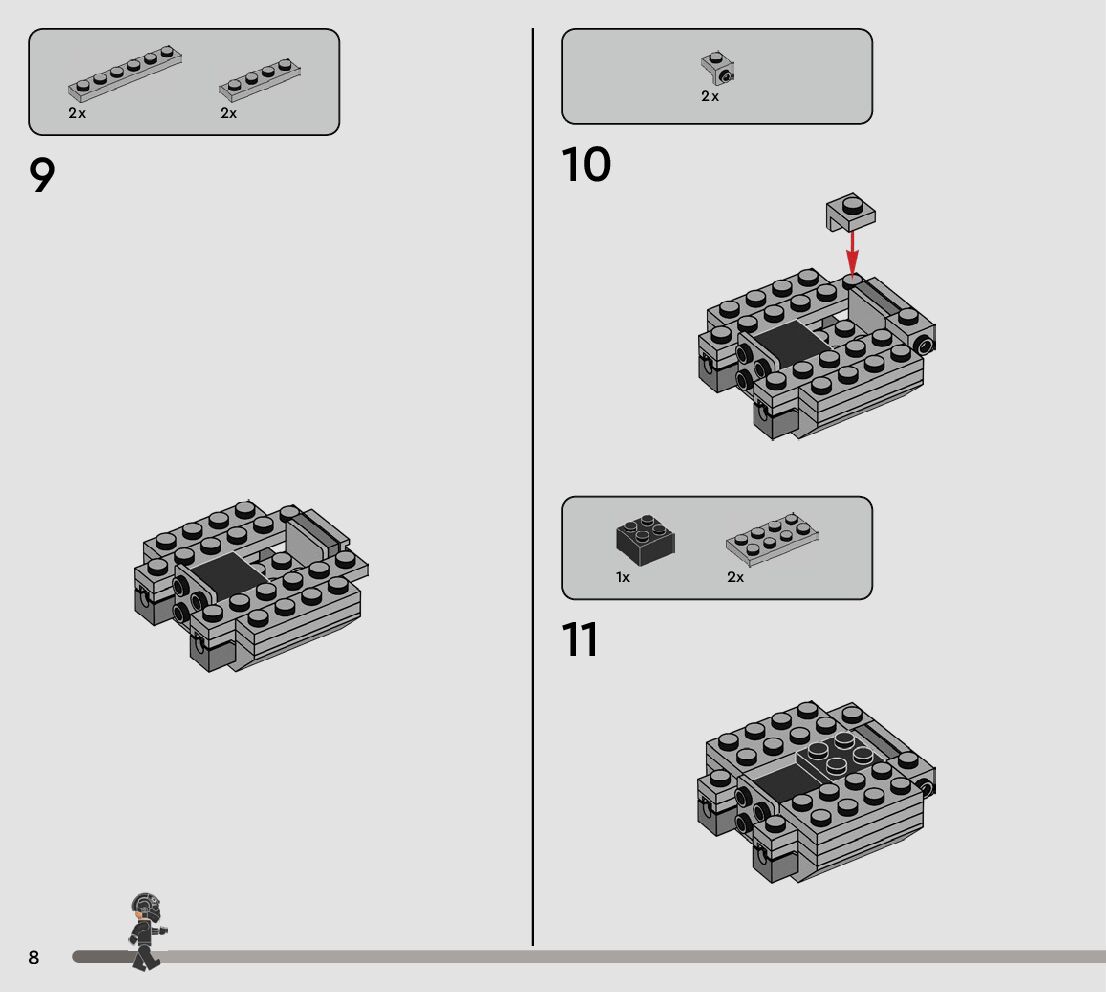 2x 2x

9

2x

10

1x 2x

11

8