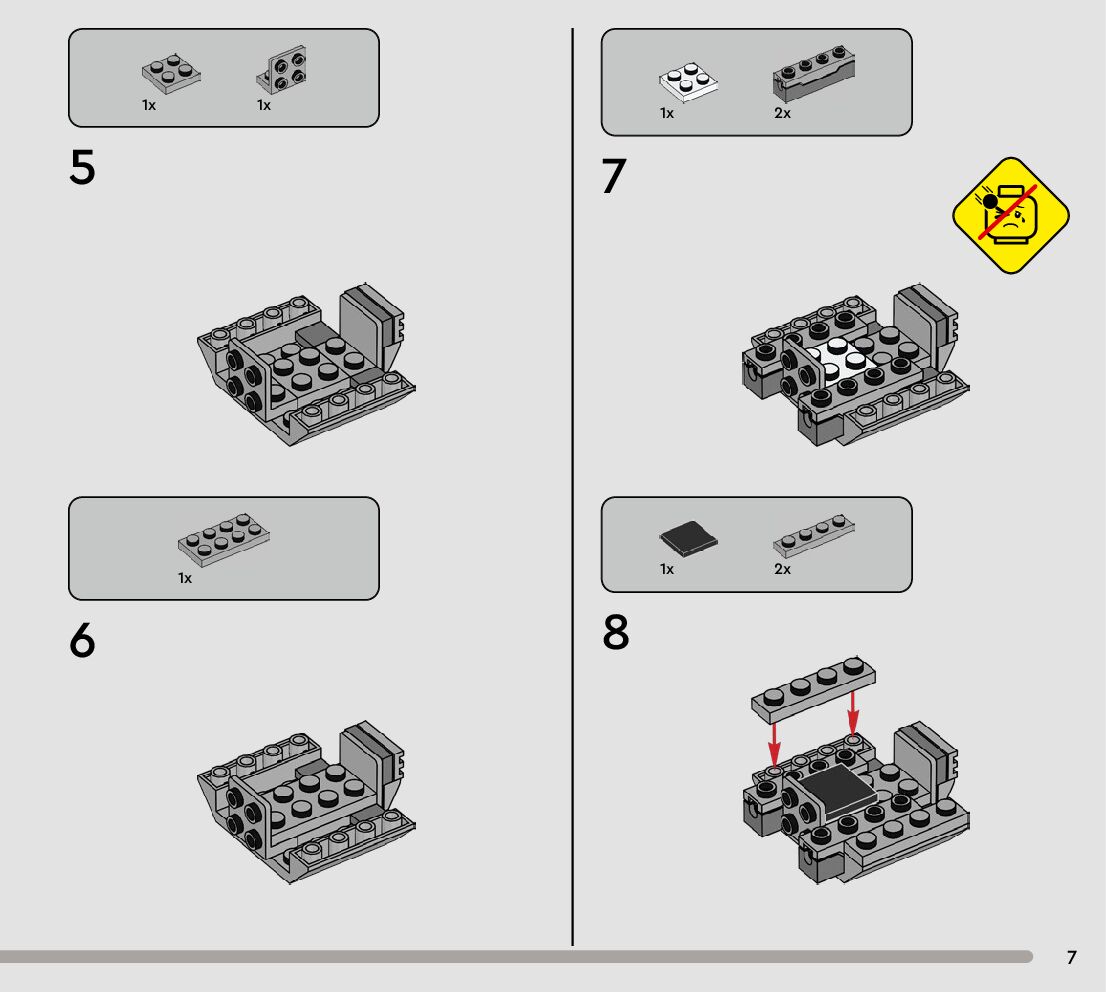 1x 1x

5

1x

6

1x 2x

7

1x 2x

8

7