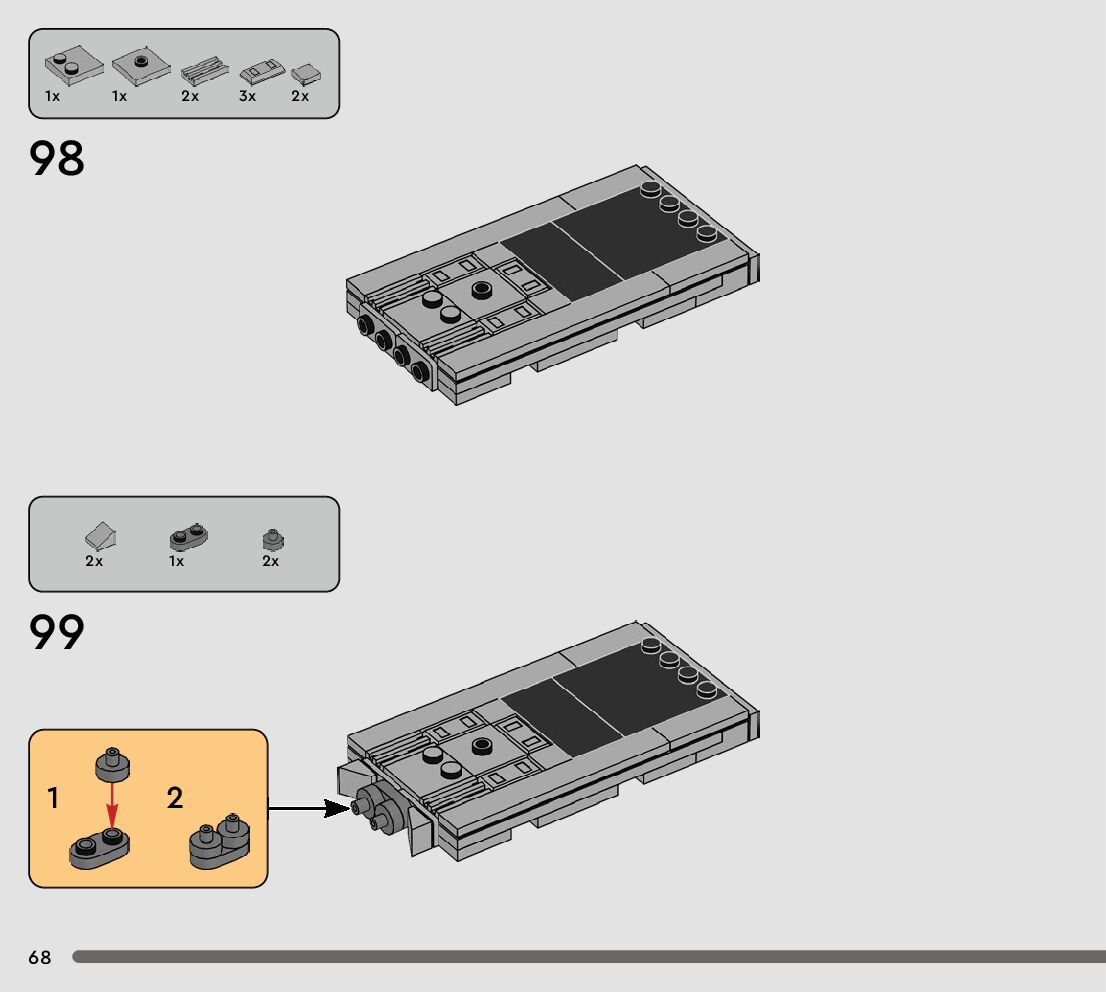 1x 1x 2x 3x 2x

98

2x 1x 2x

99

1

2

68