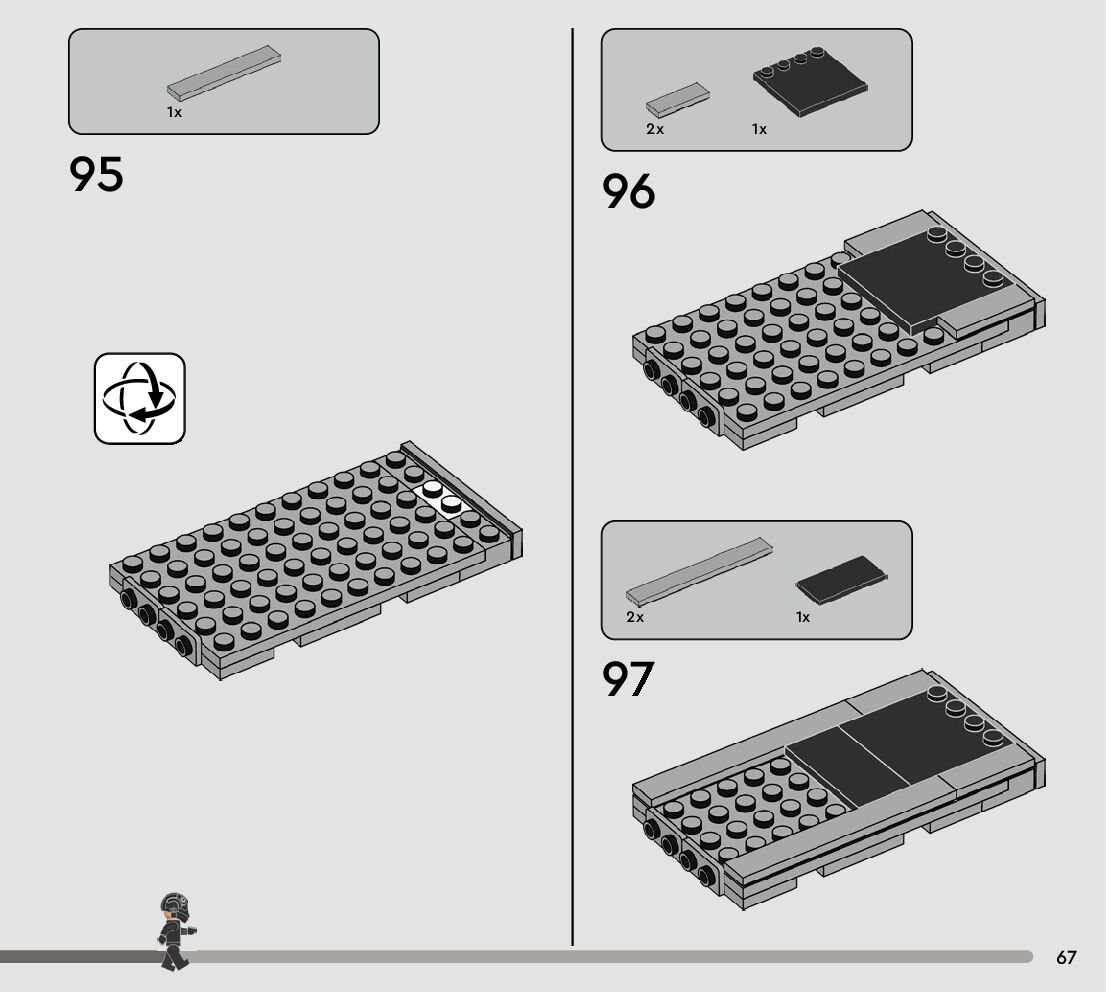 1x

95

2x

1x

96

2x

1x

97

67