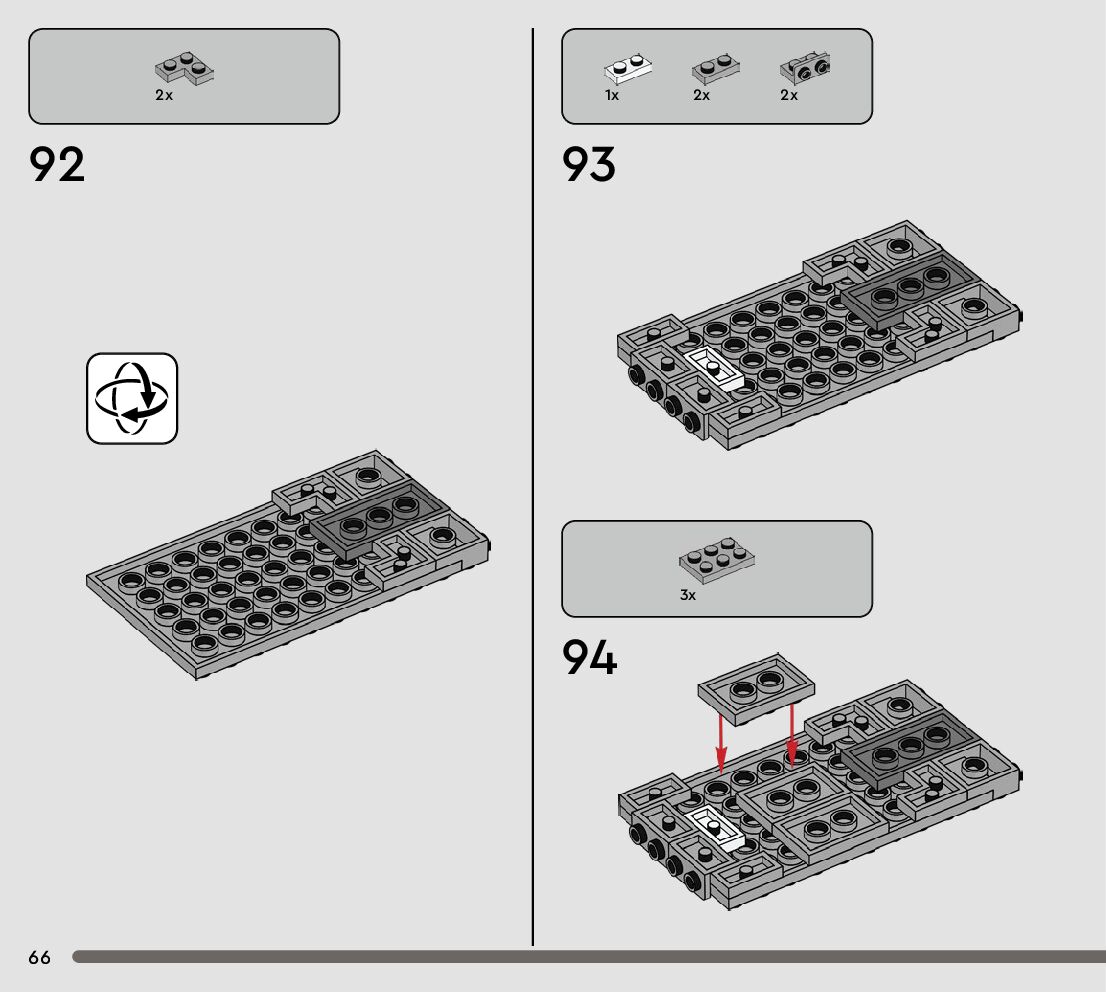 2x

92

1x 2x 2x

93

3x

94

66