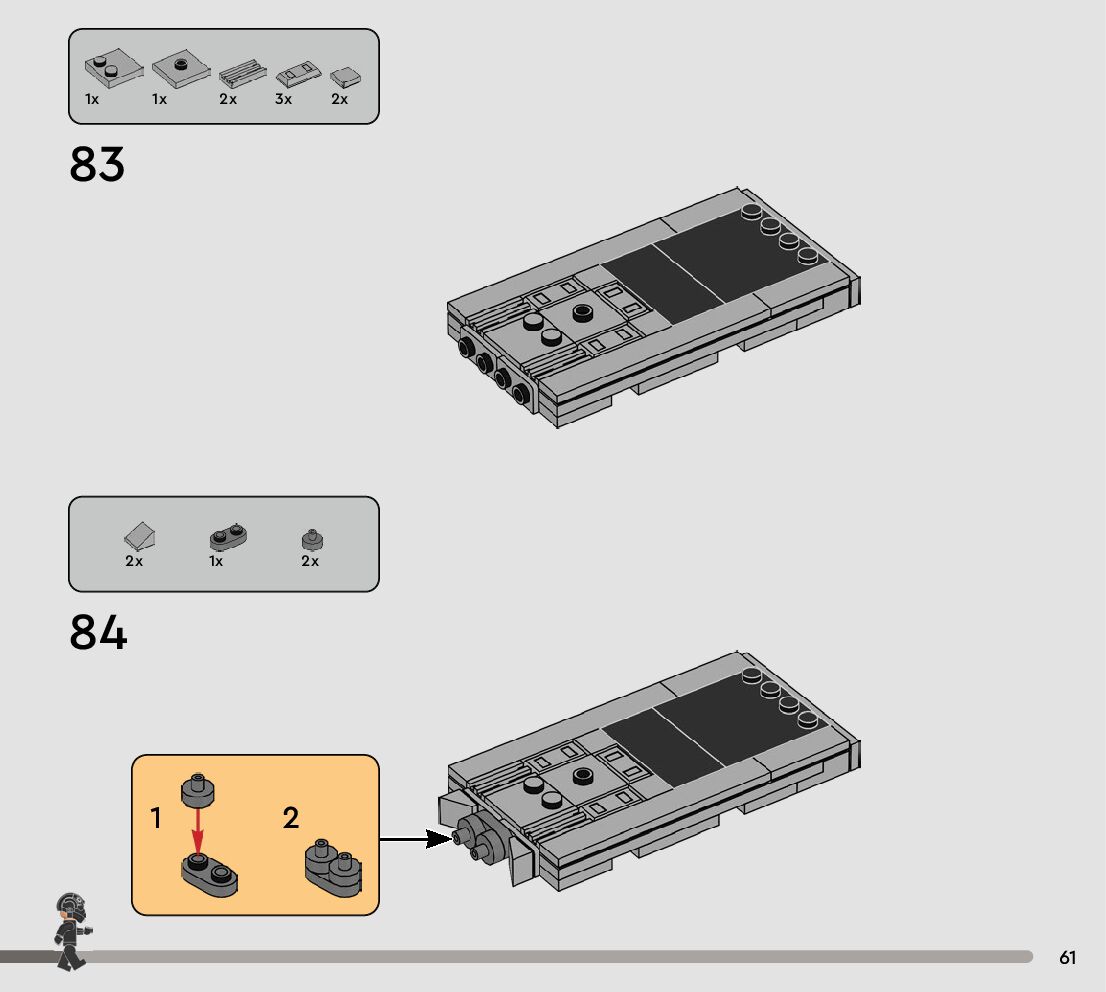 1x 1x 2x 3x 2x

83

2x 1x 2x

84

1

2

61