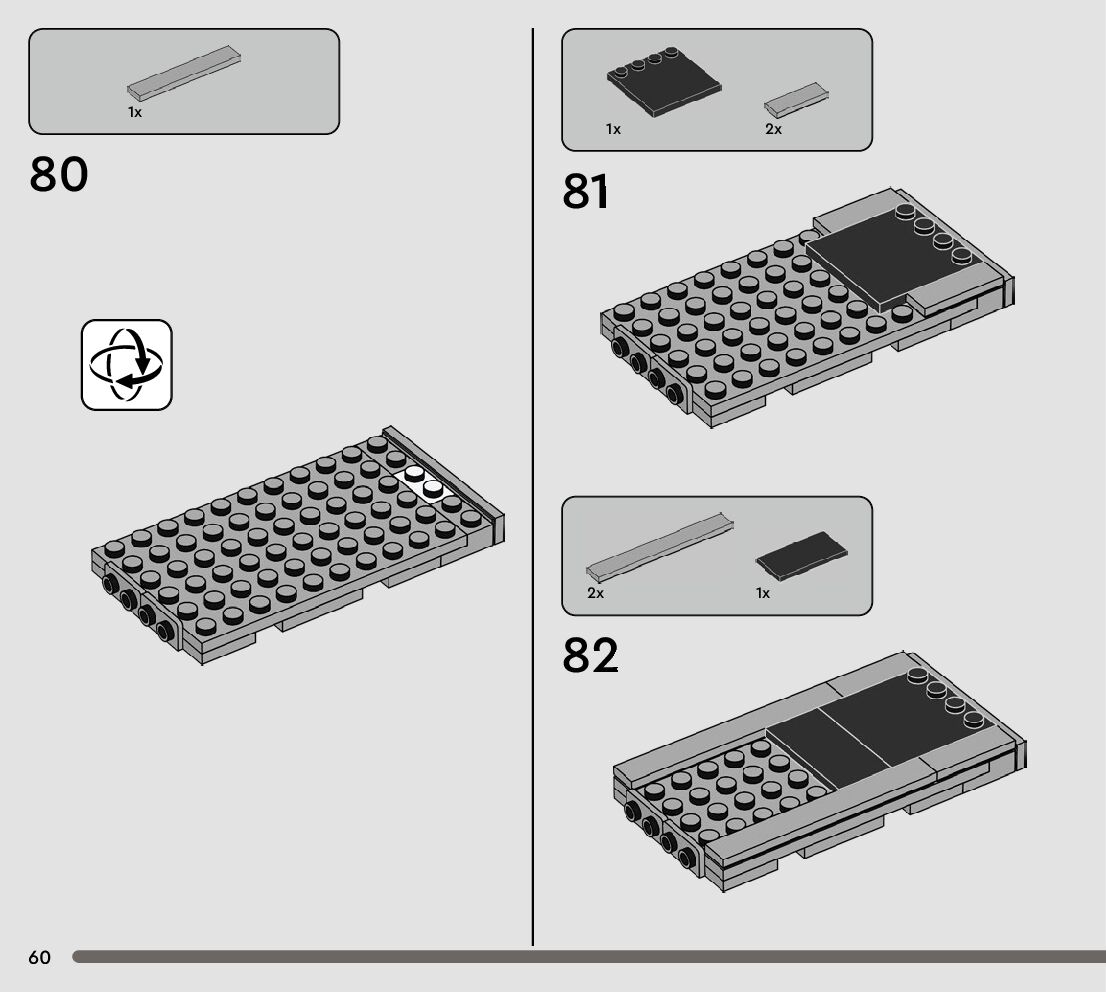 1x

80

1x

2x

81

2x

1x

82

60