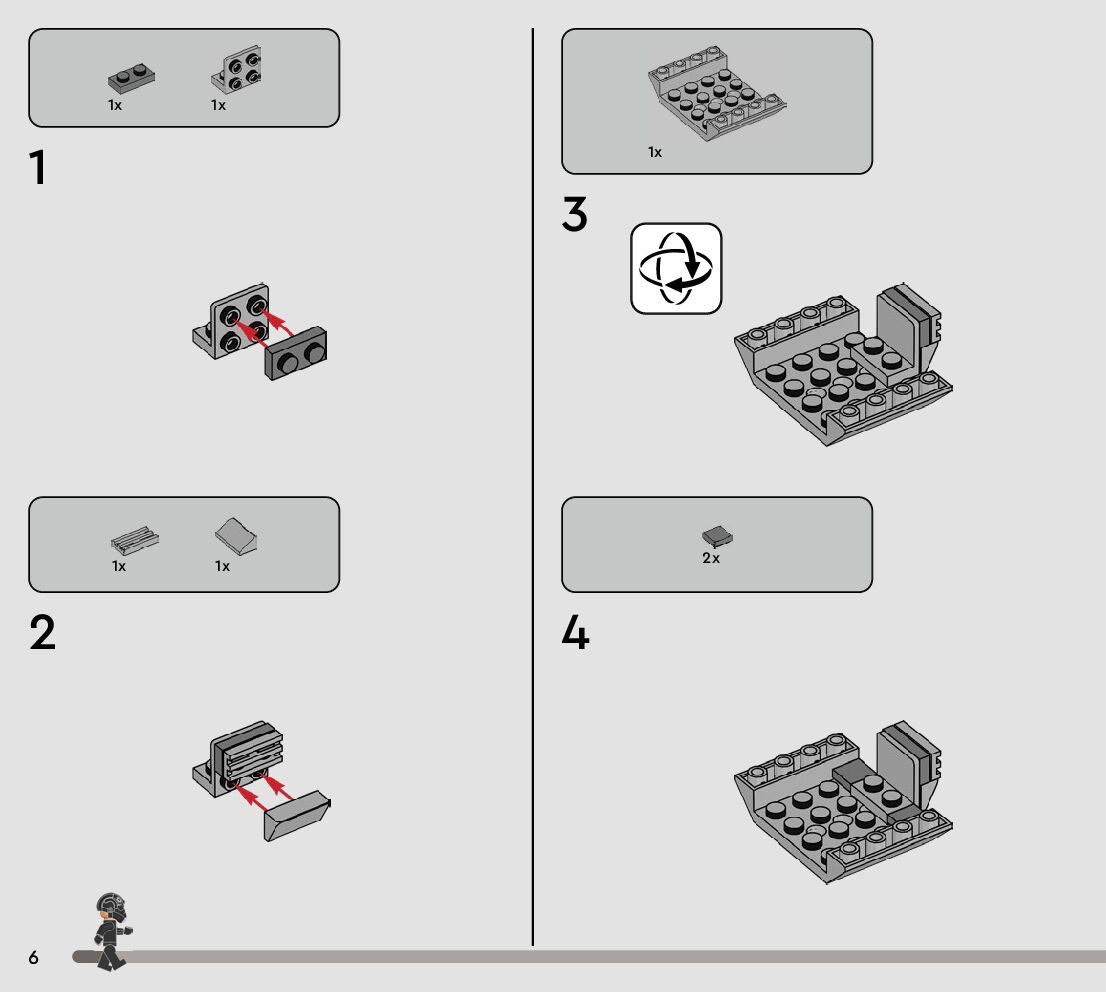 1x 1x

1

1x 1x

2

1x

3

2x

4

6