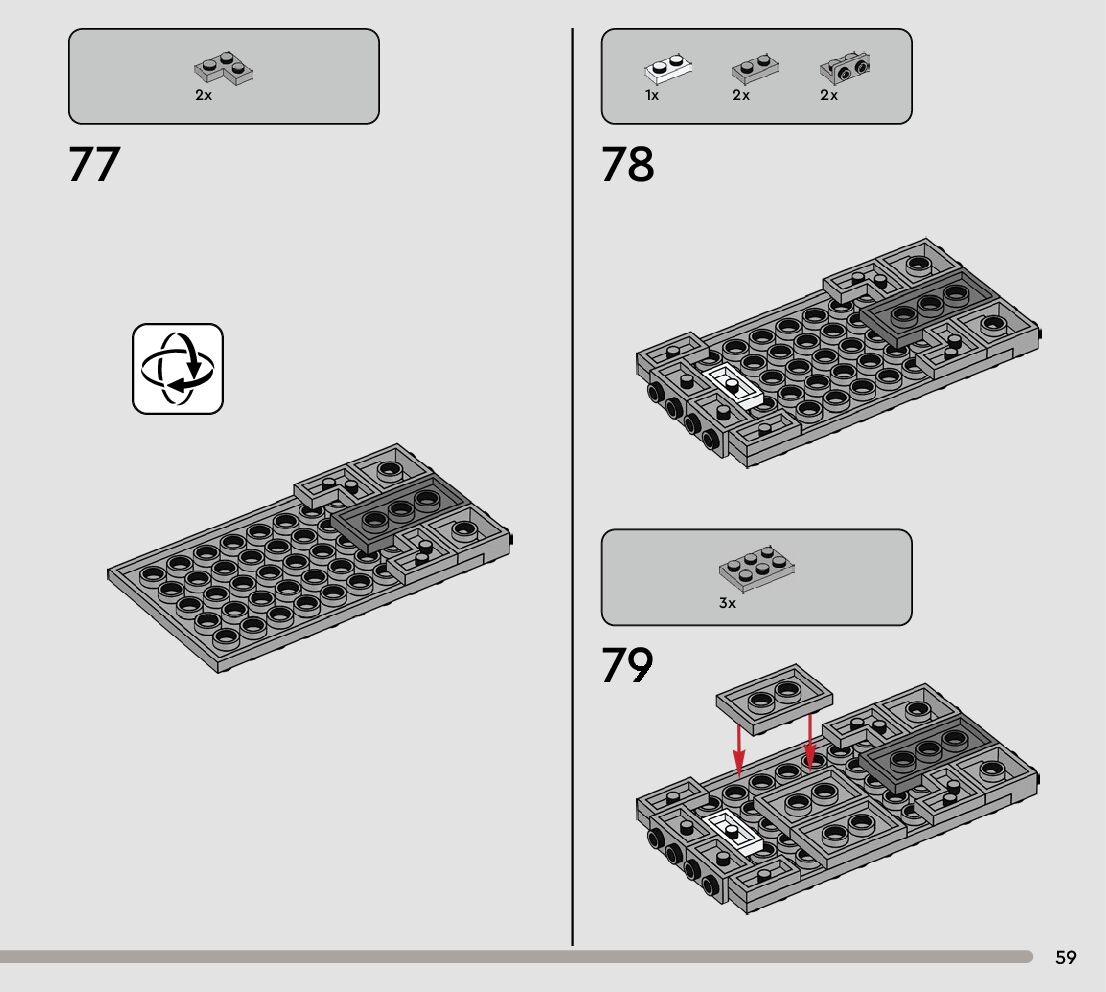 2x

77

1x 2x 2x

78

3x

79

59