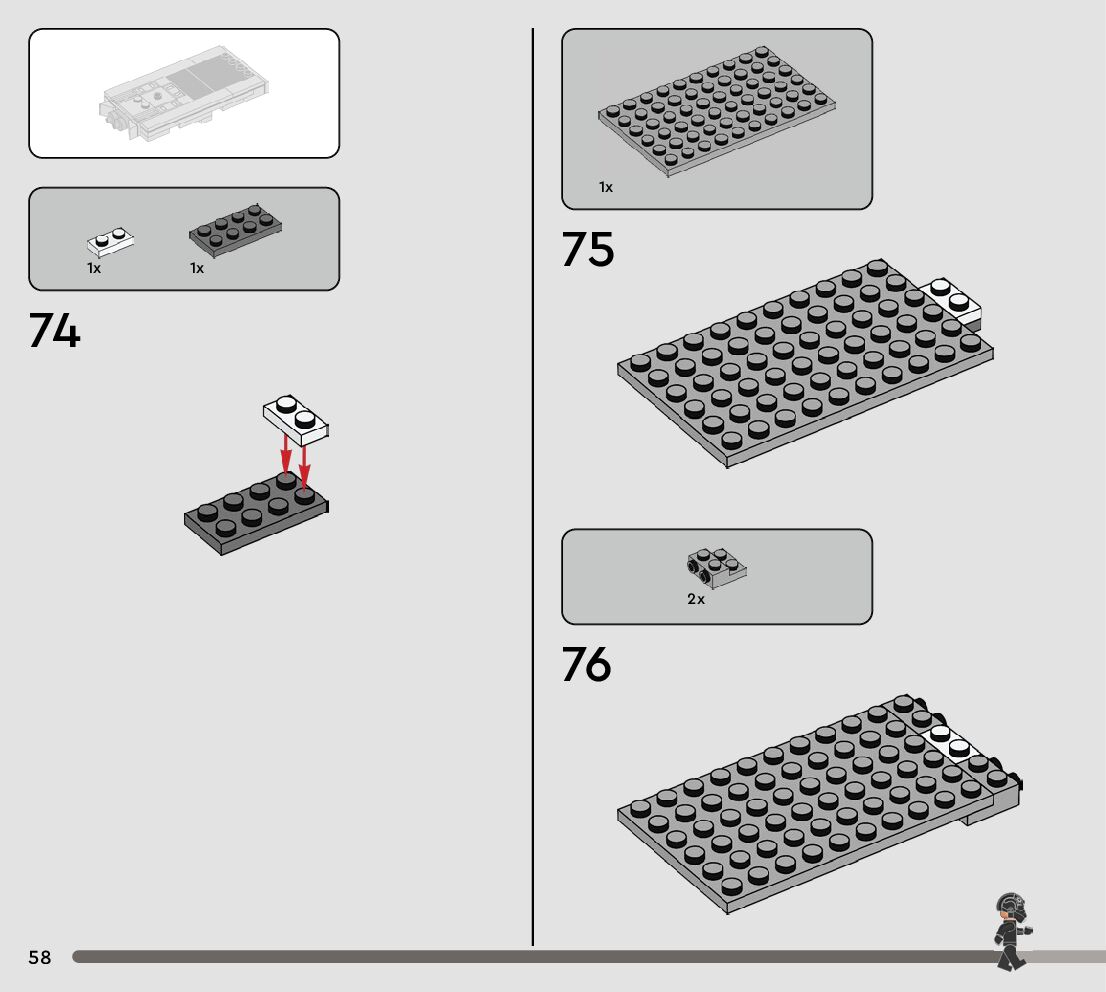 1x

1x

74

1x

75

2x

76

58