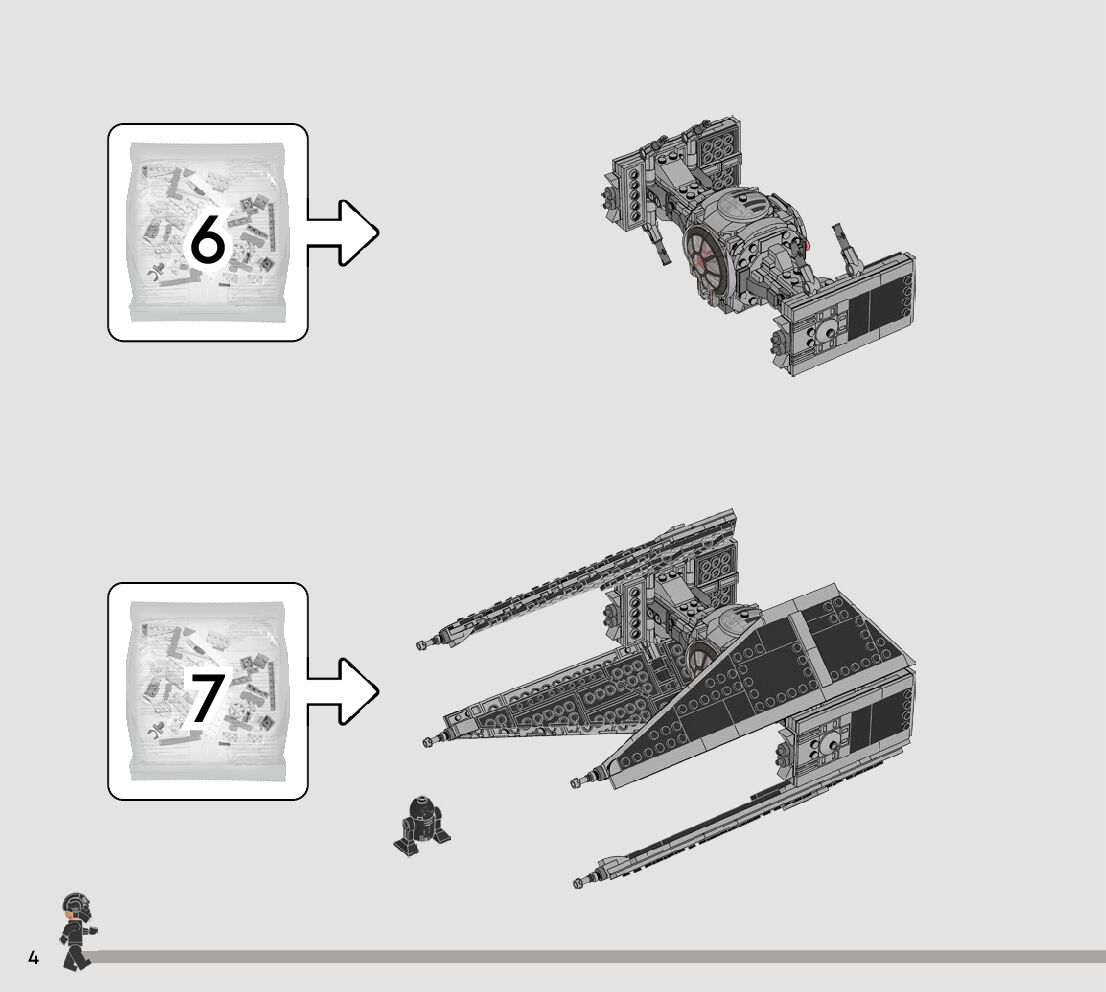 6

7

4