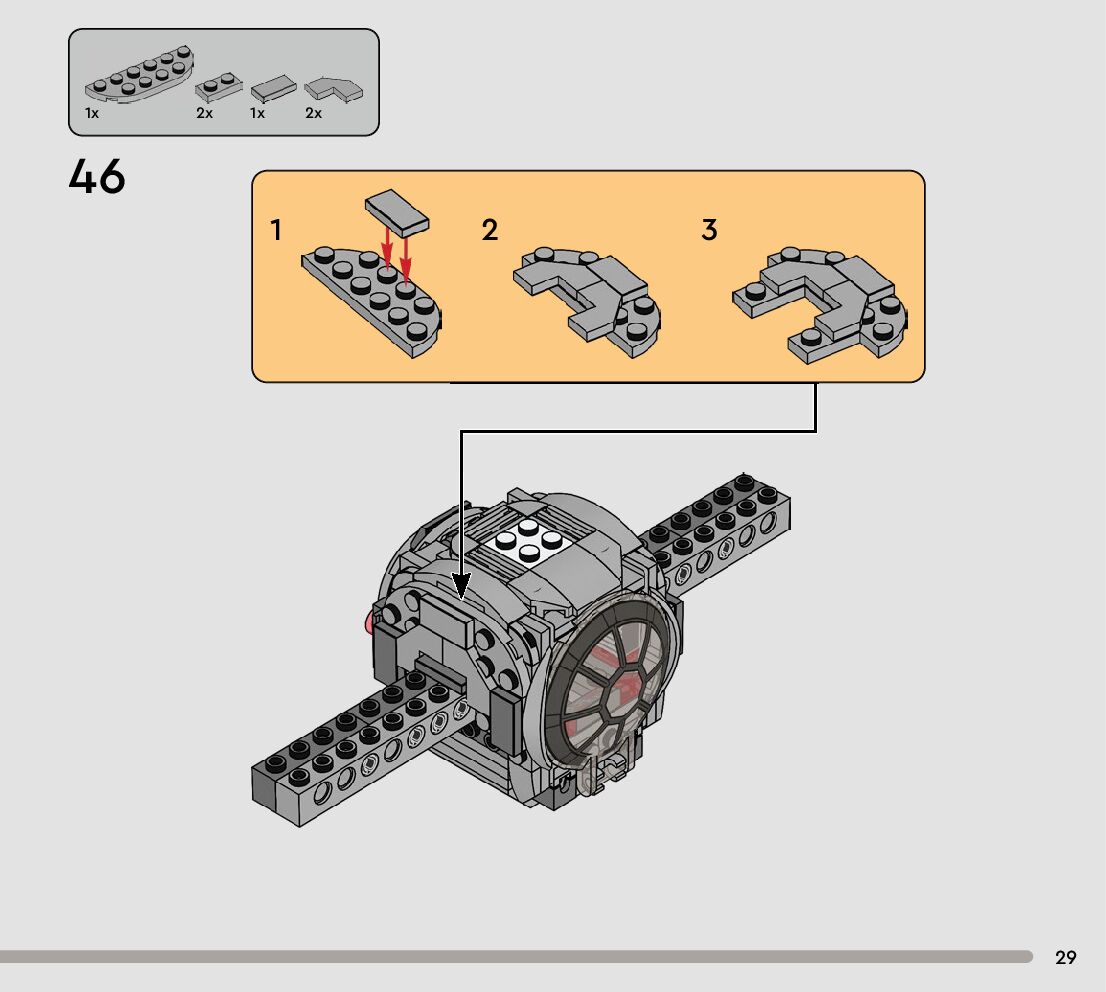 1x
2x
1x
2x

46

1
2
3

29