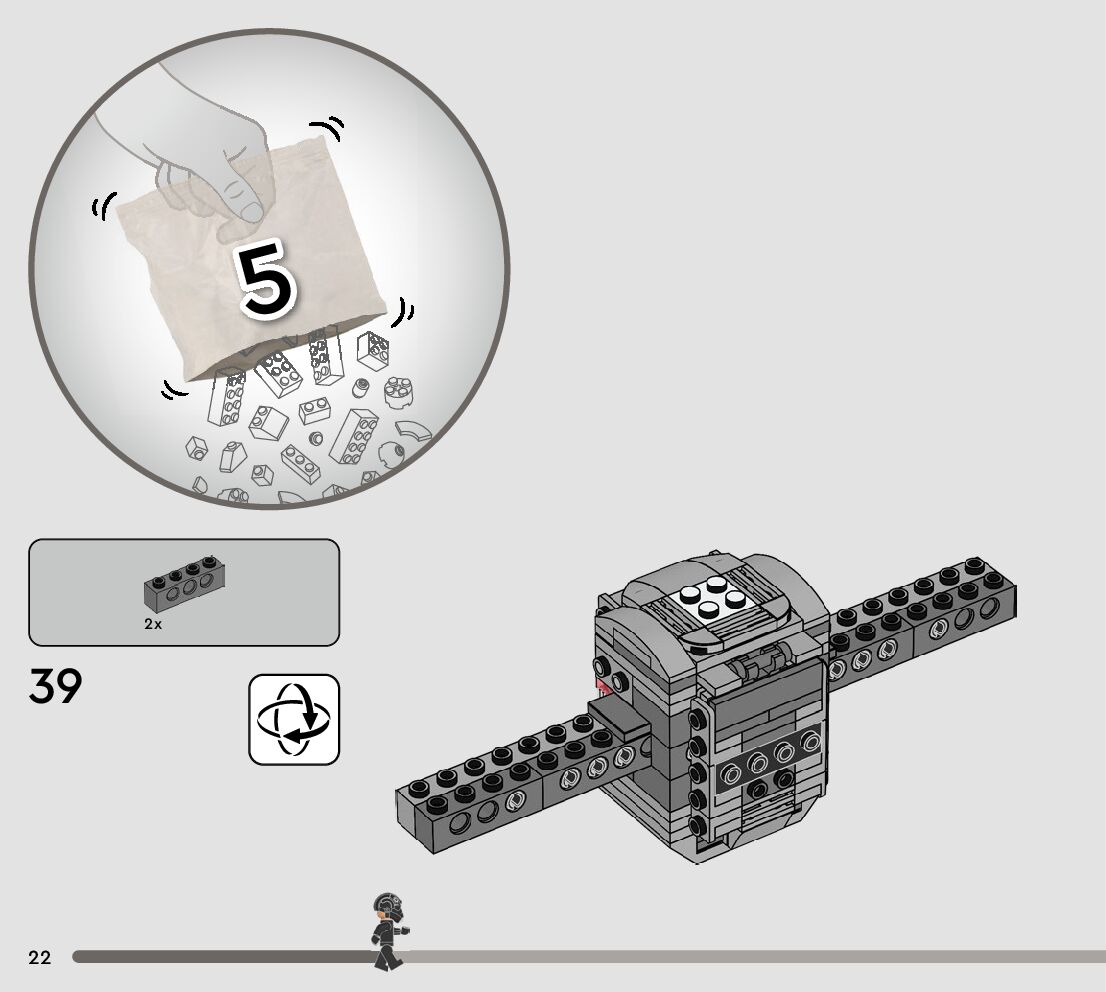 5

2x

39

22