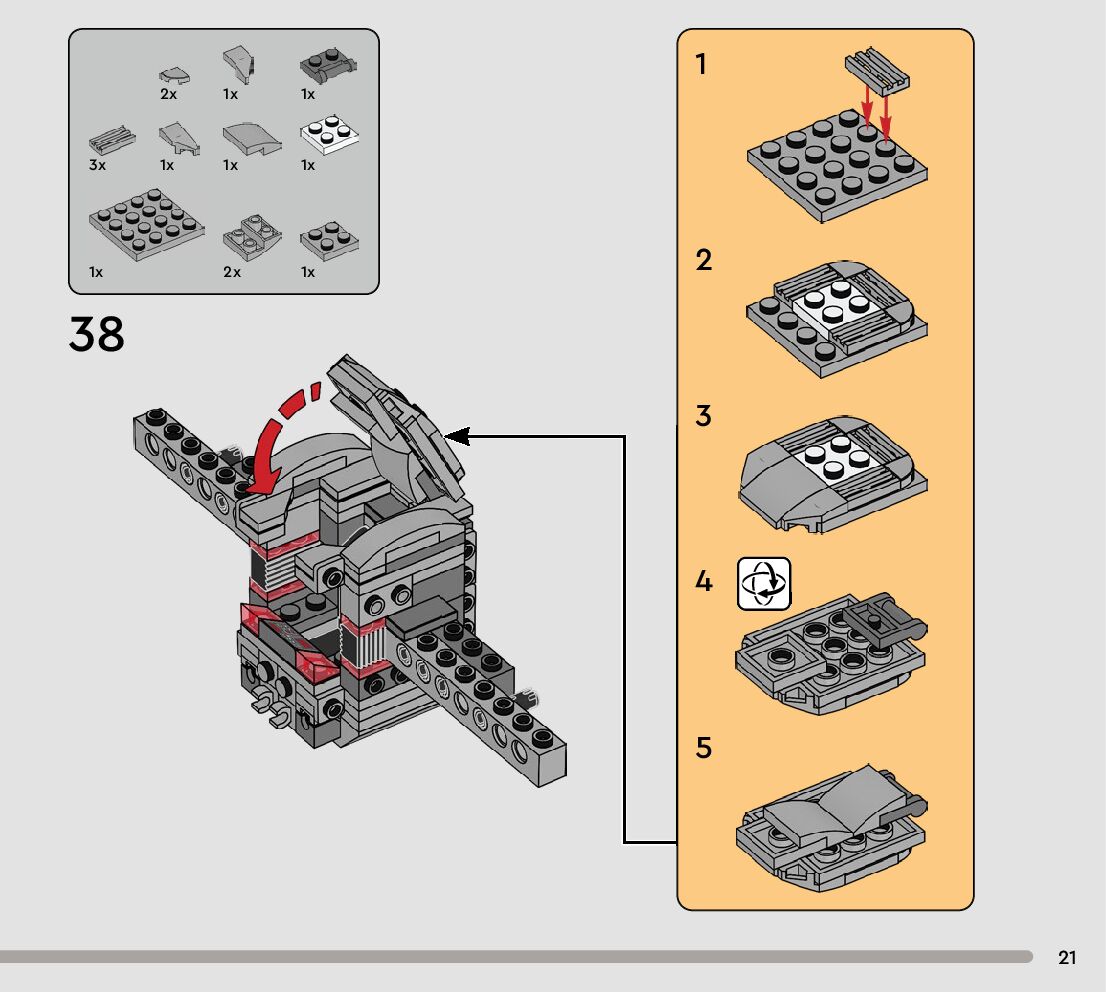 2x 1x 1x
3x 1x 1x 1x
1x 2x 1x

38

1

2

3

4

5

21