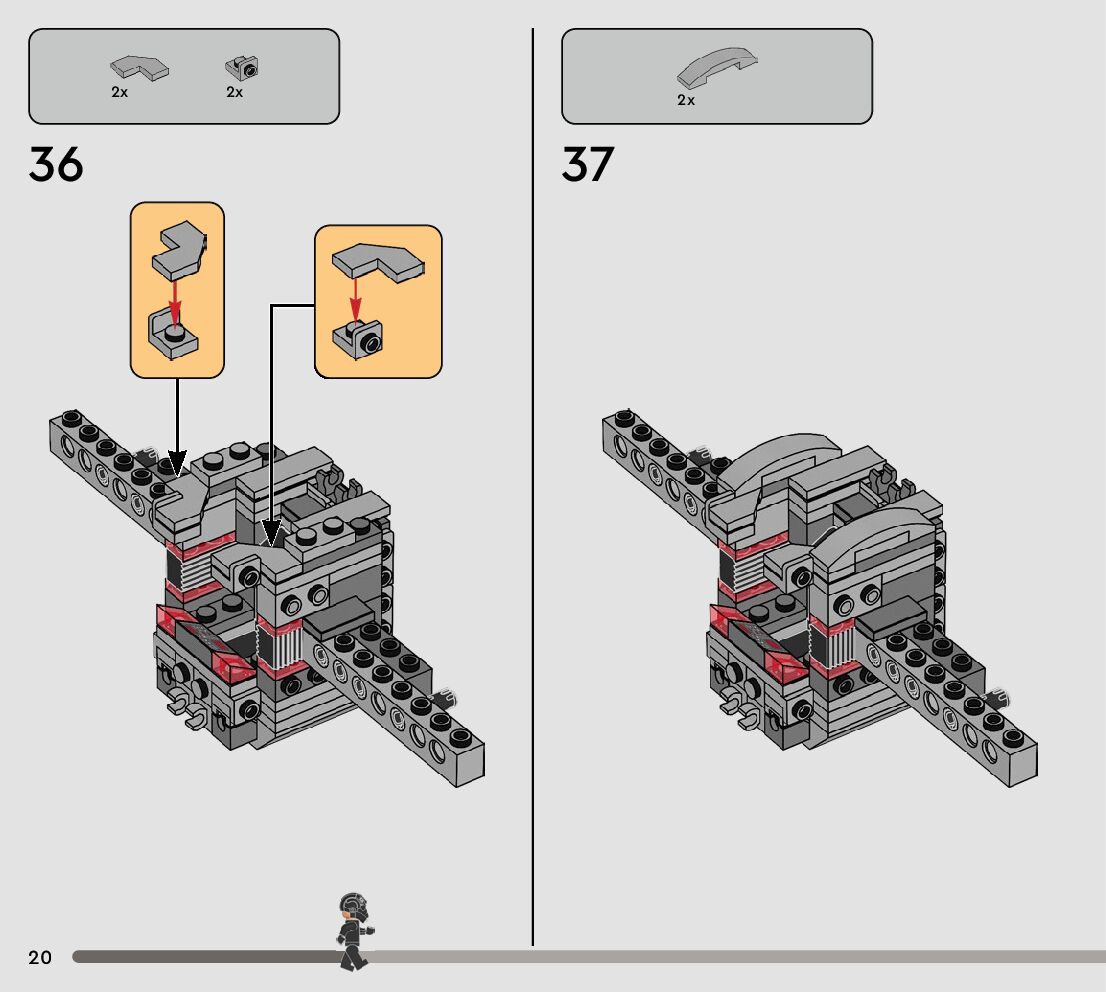 2x
2x

36

2x

37

20