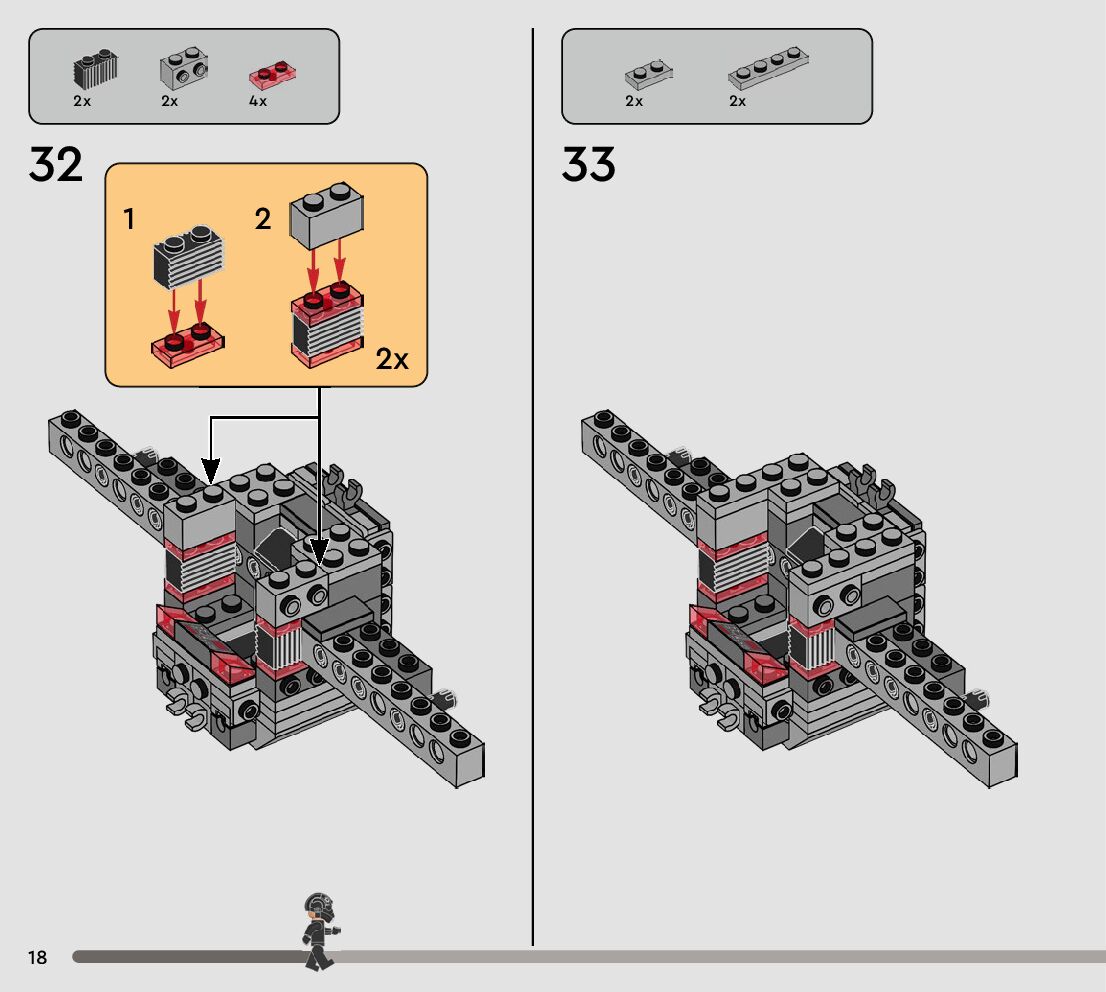 2x 2x 4x

32

1

2

2x

2x 2x

33

18