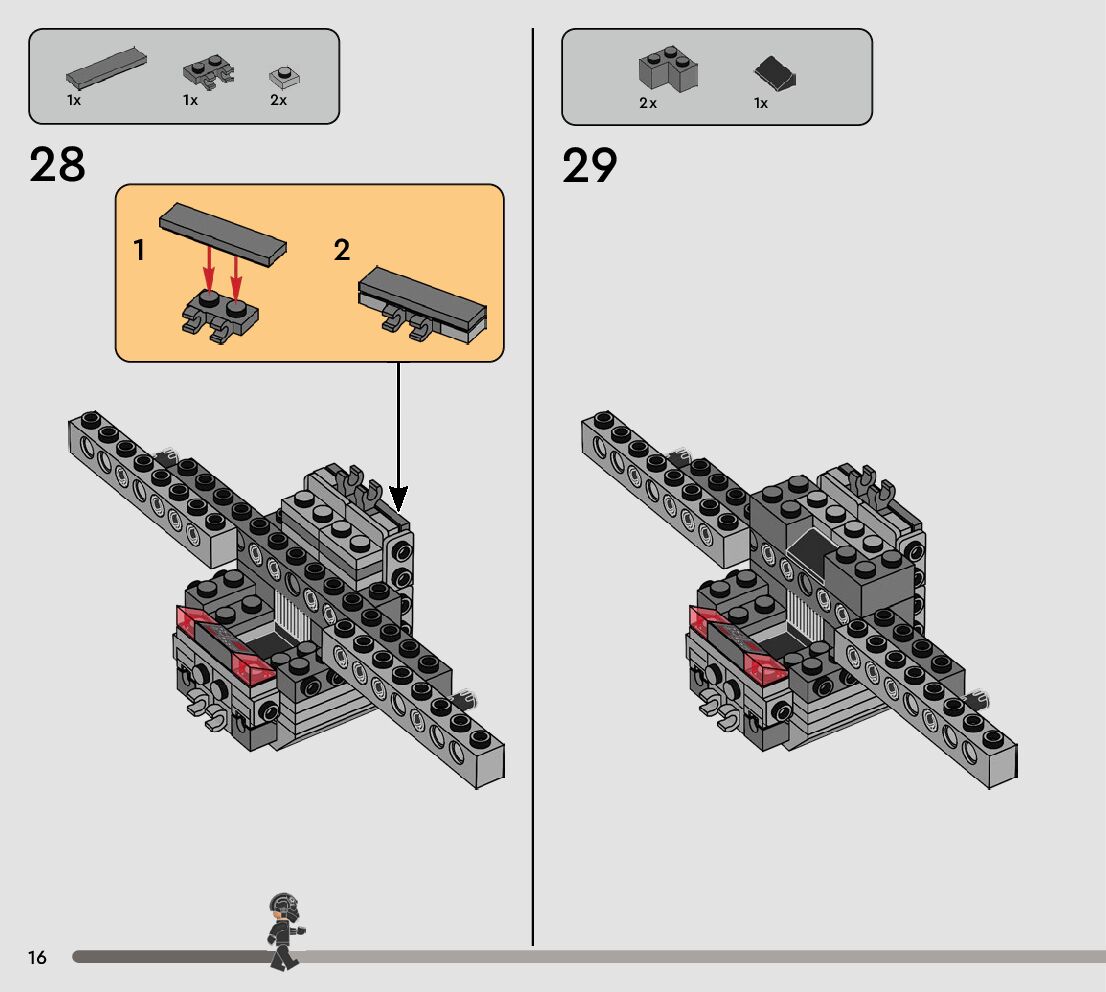 1x 1x 2x

28

1

2

2x 1x

29

16