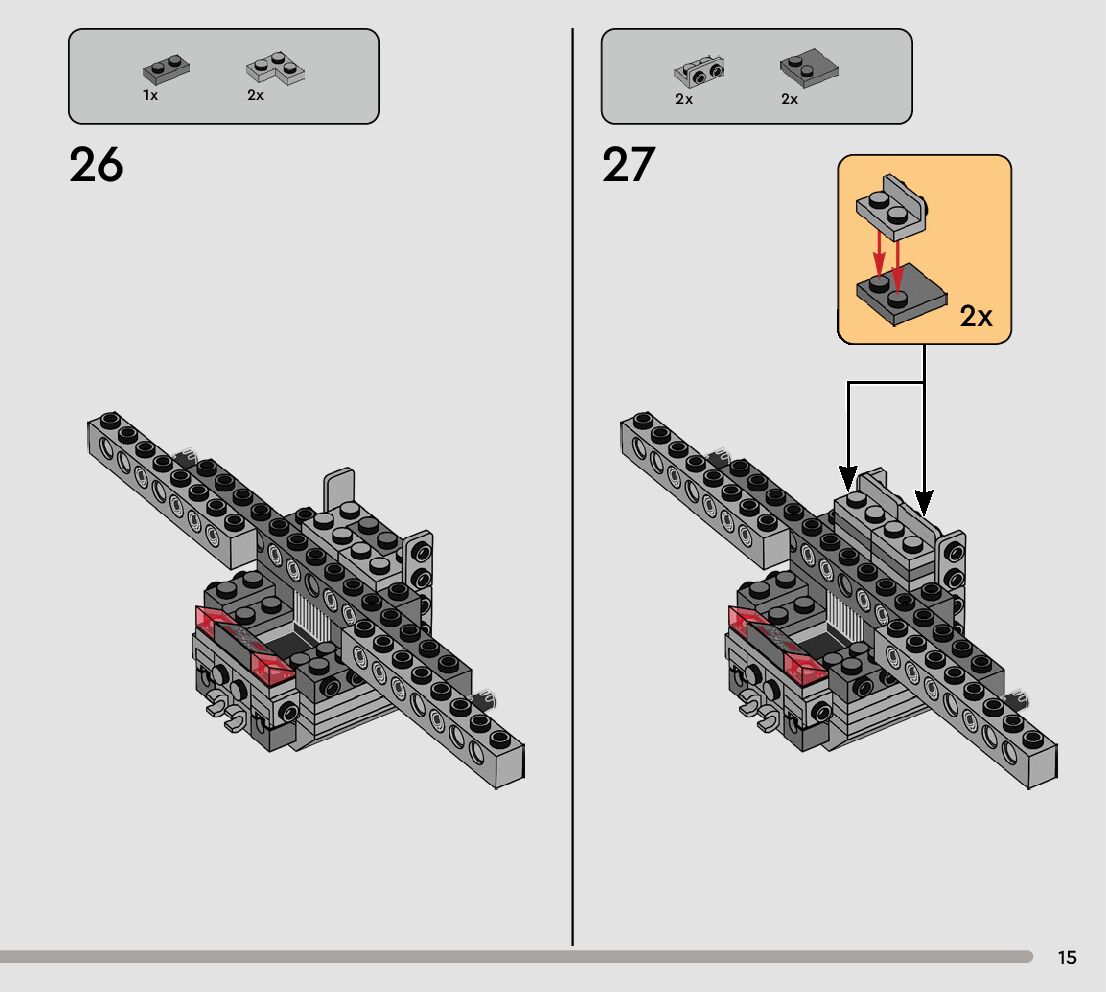 1x 2x

26

2x 2x

27

2x

15