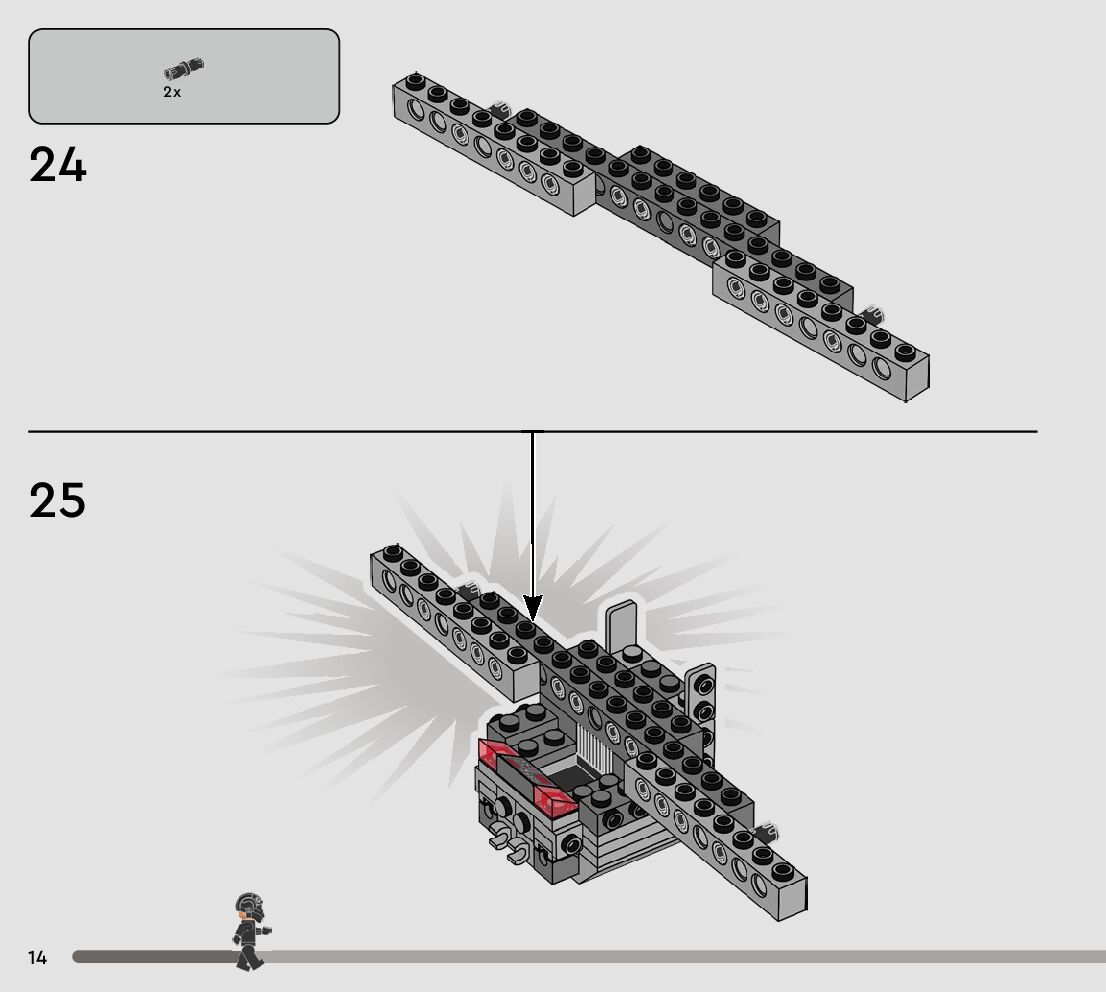 2x

24

25

14