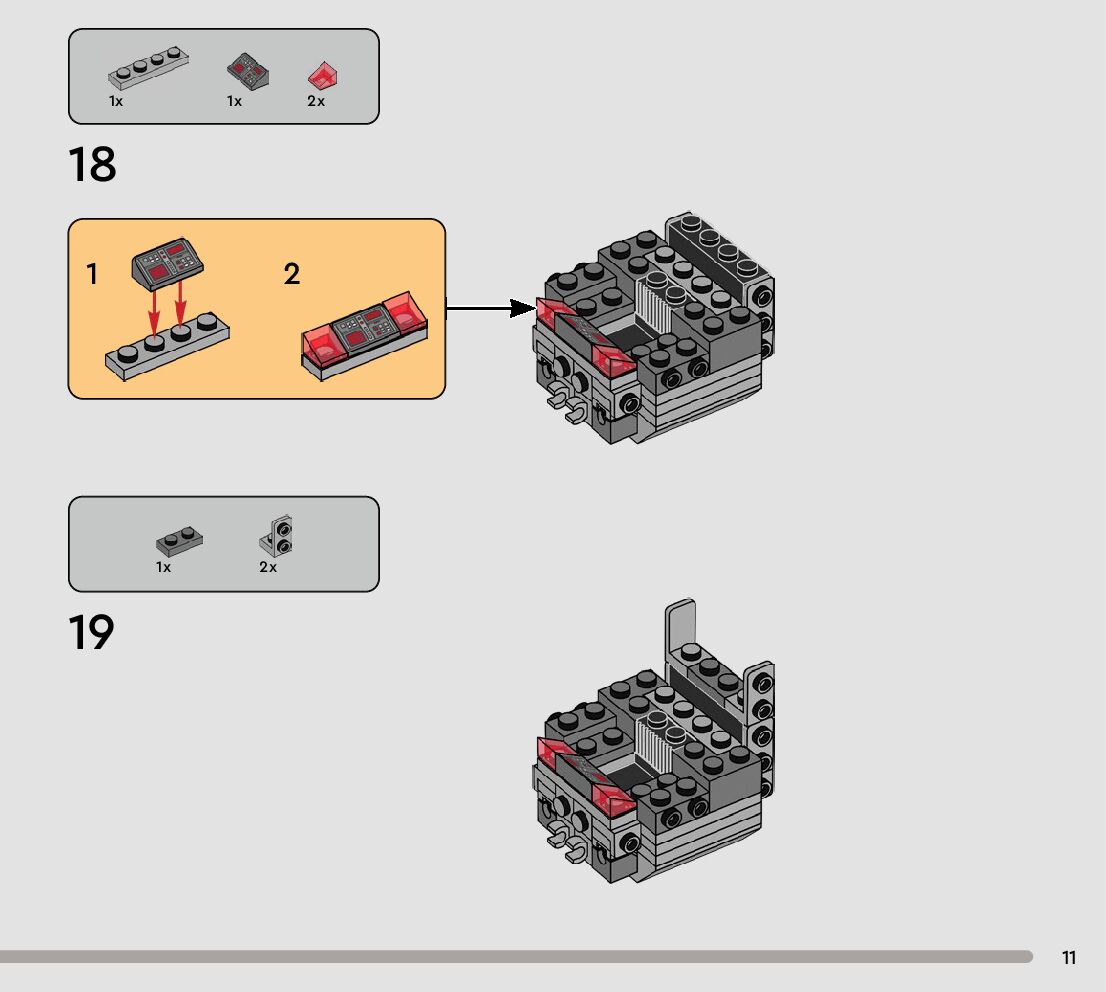 1x 1x 2x

18

1

2

1x 2x

19

11