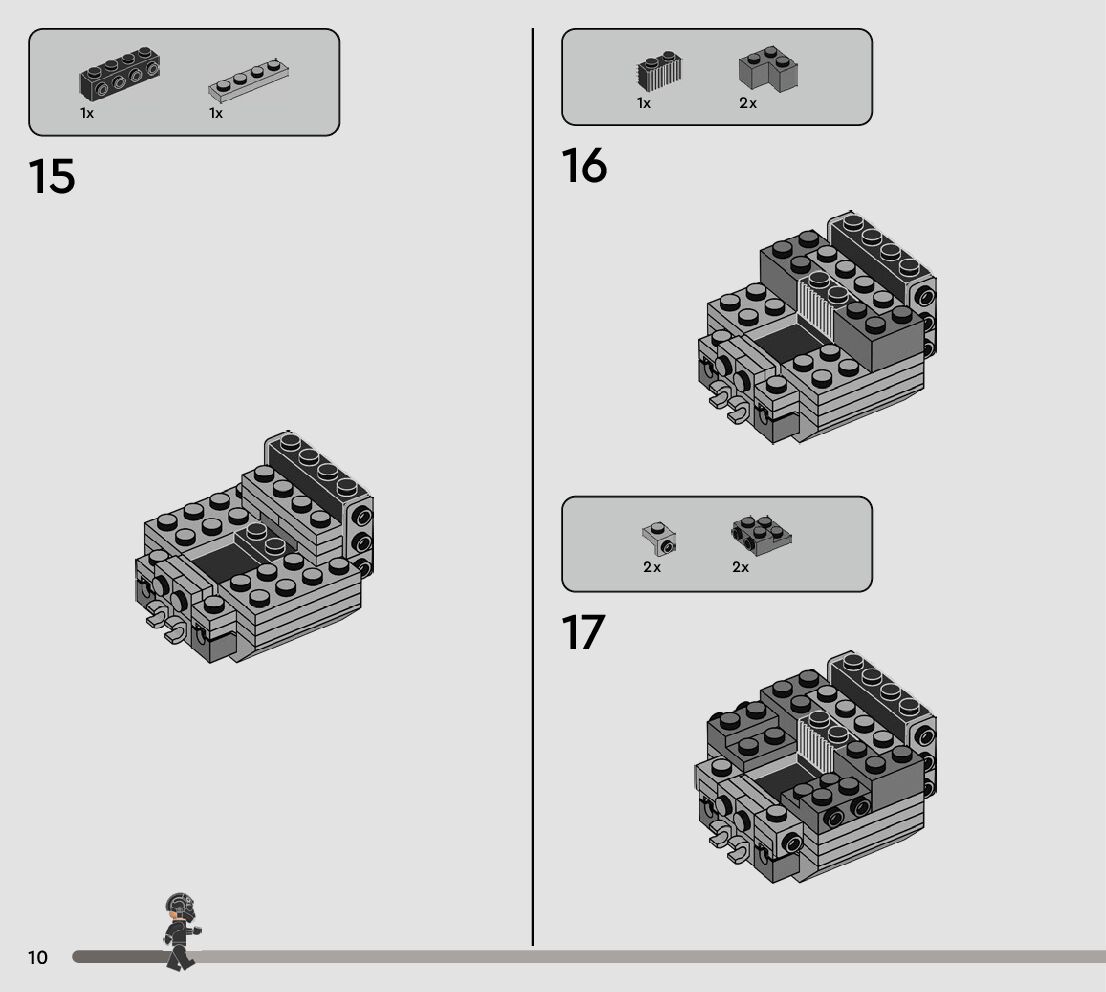 1x 1x

15

1x 2x

16

2x 2x

17

10