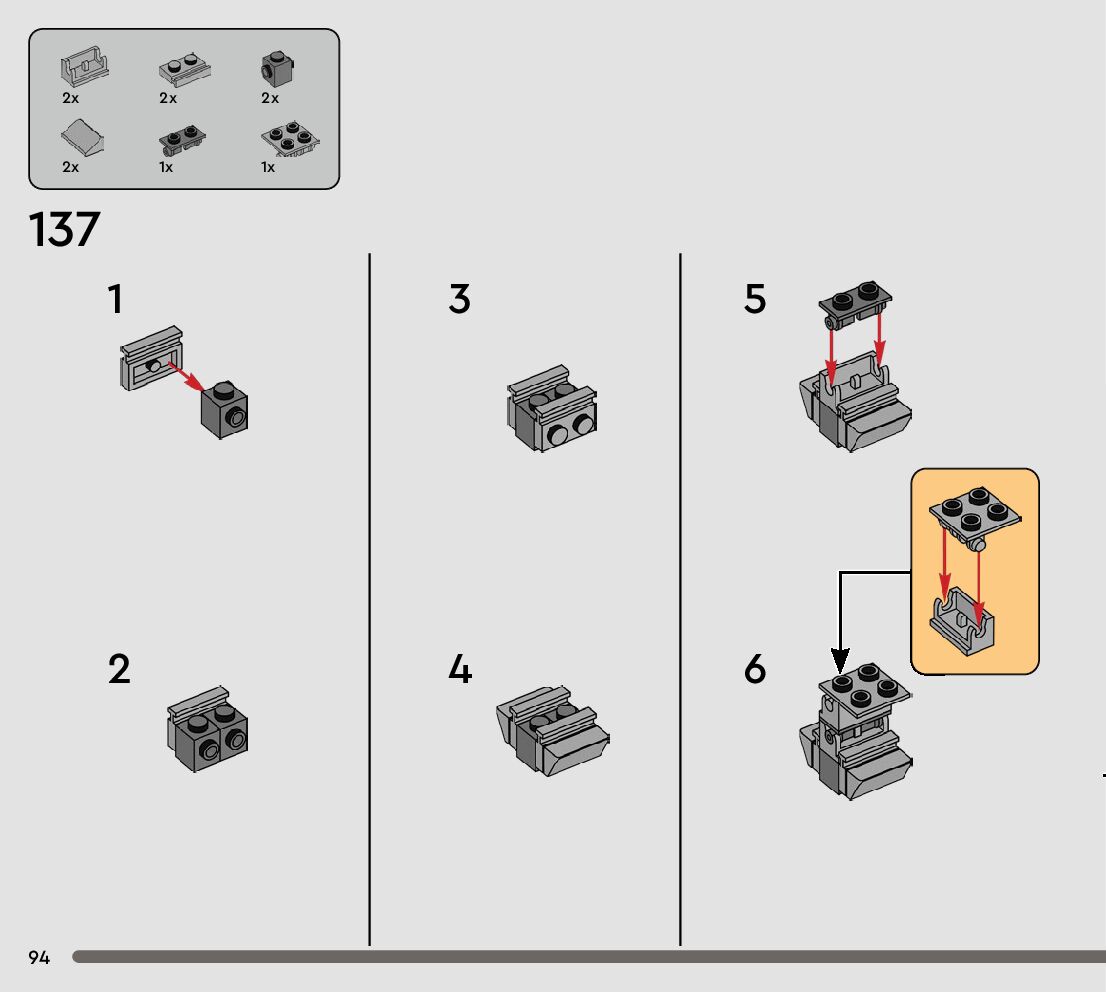 2x
2x
2x
2x
1x
1x

137

1

2

3

4

5

6

94