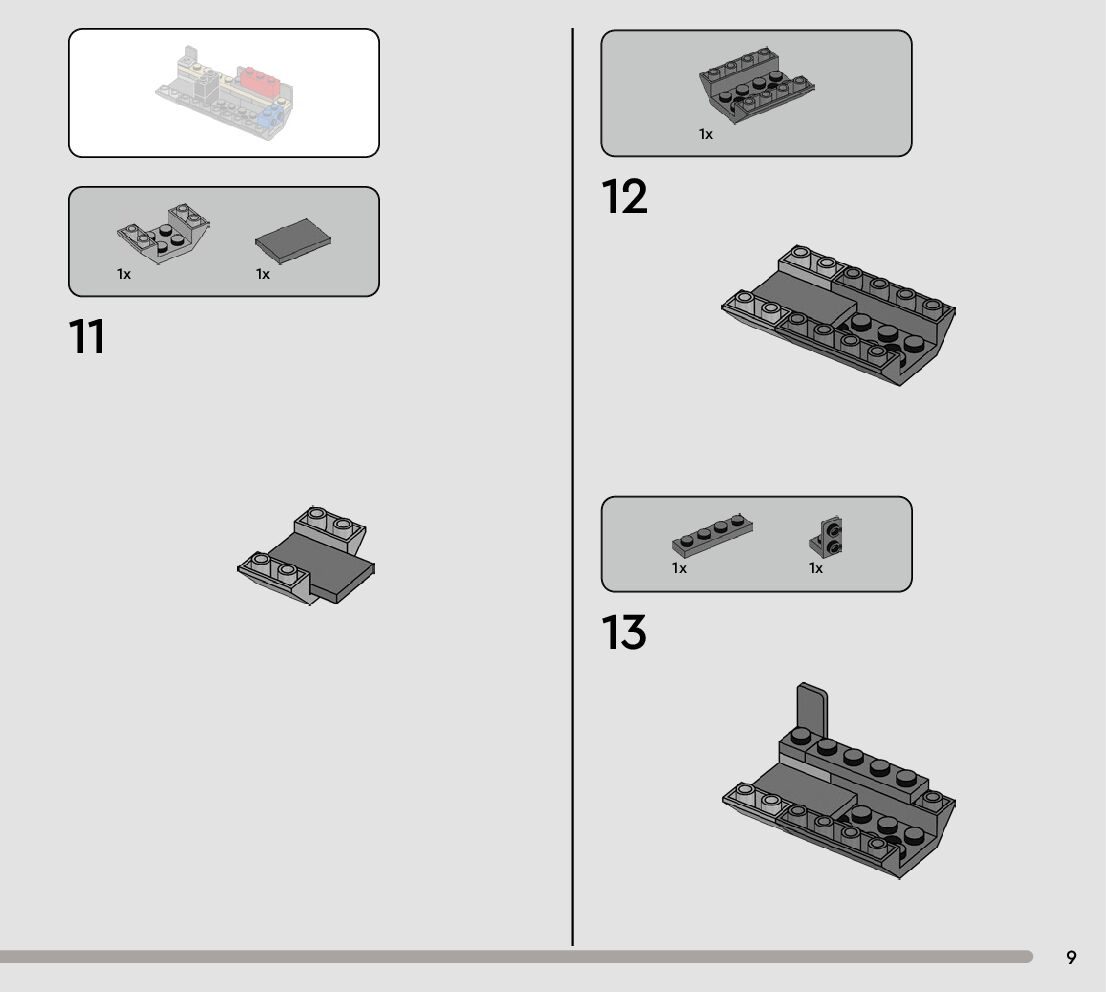 1x

1x

11

1x

12

1x

1x

13

9