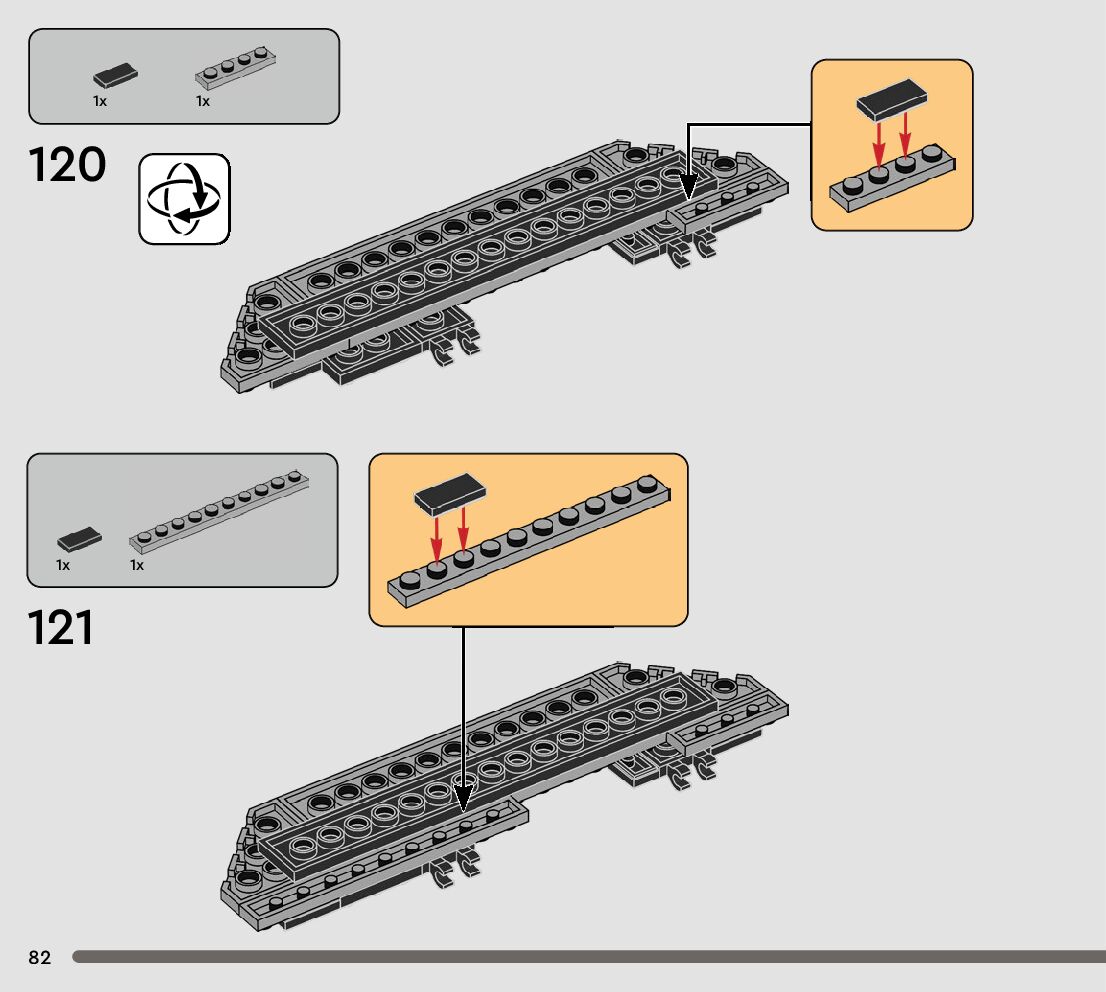 1x 1x

120

1x 1x

121

82