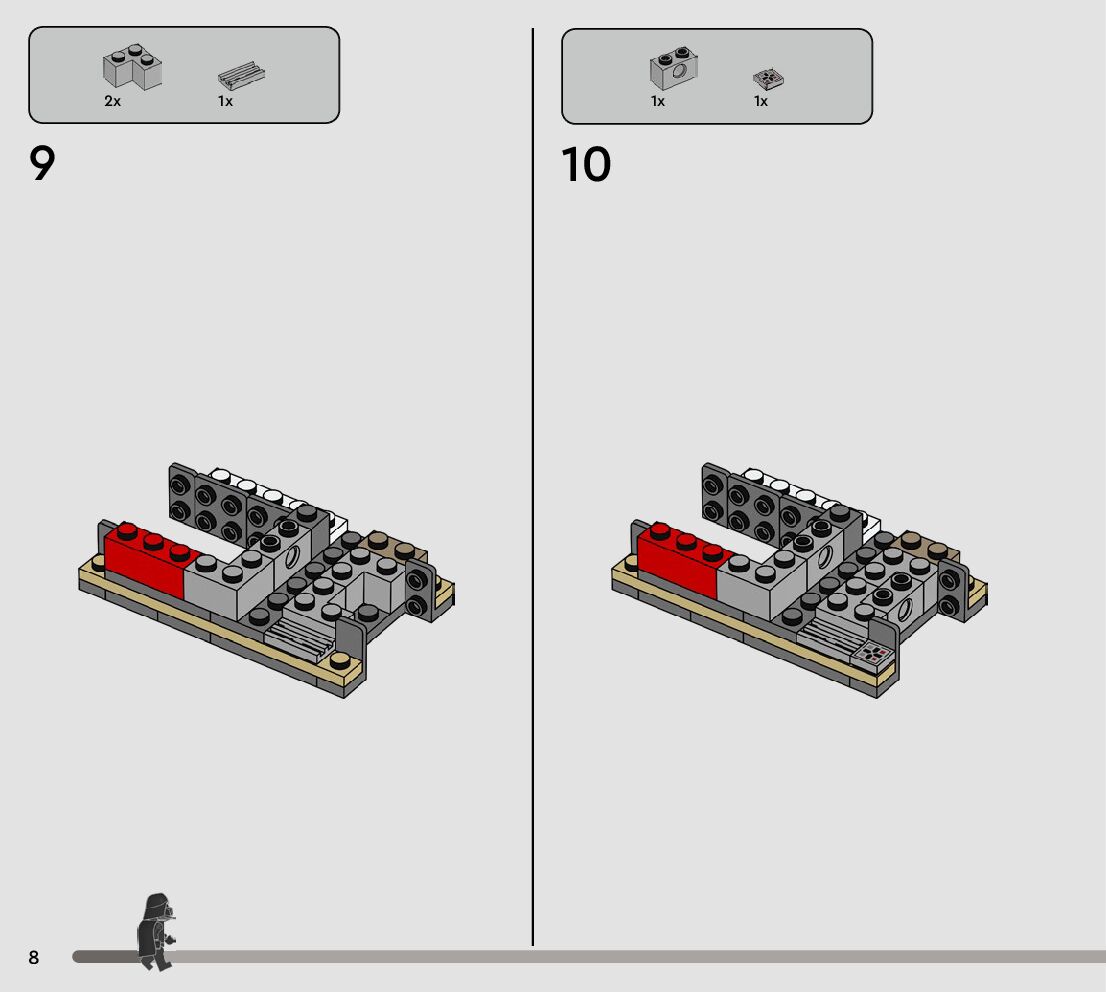 2x 1x

9

1x 1x

10

8