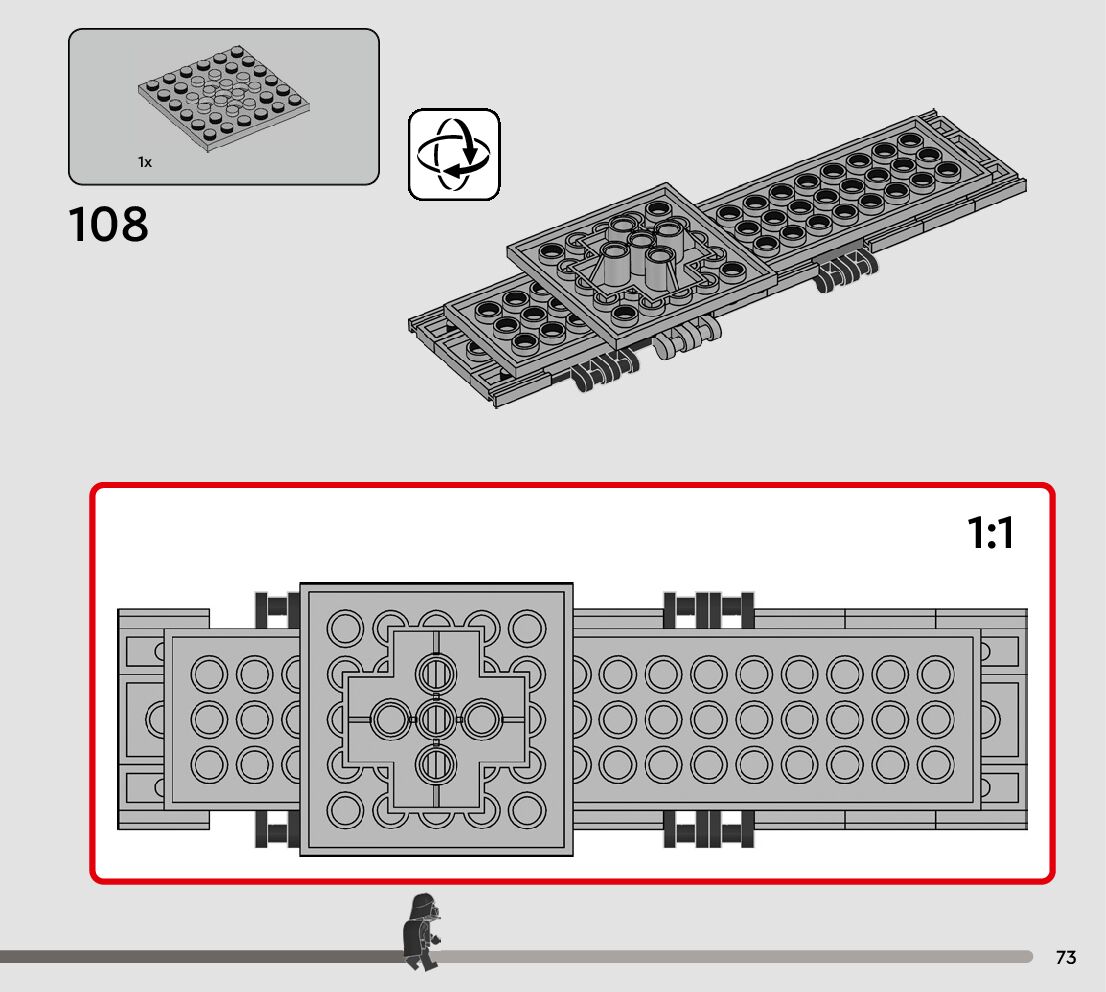 1x

108

1:1

73