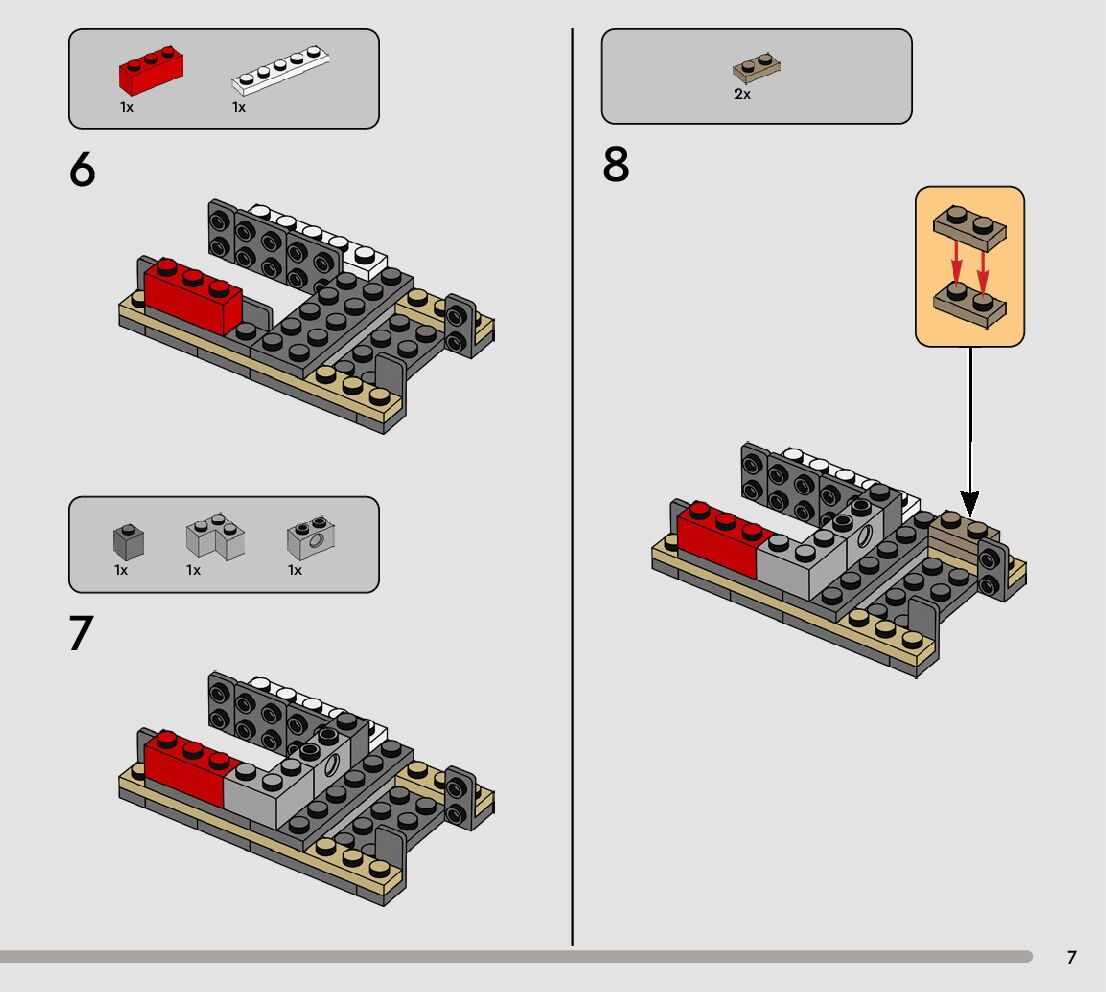 1x 1x

6

1x 1x 1x

7

2x

8

7