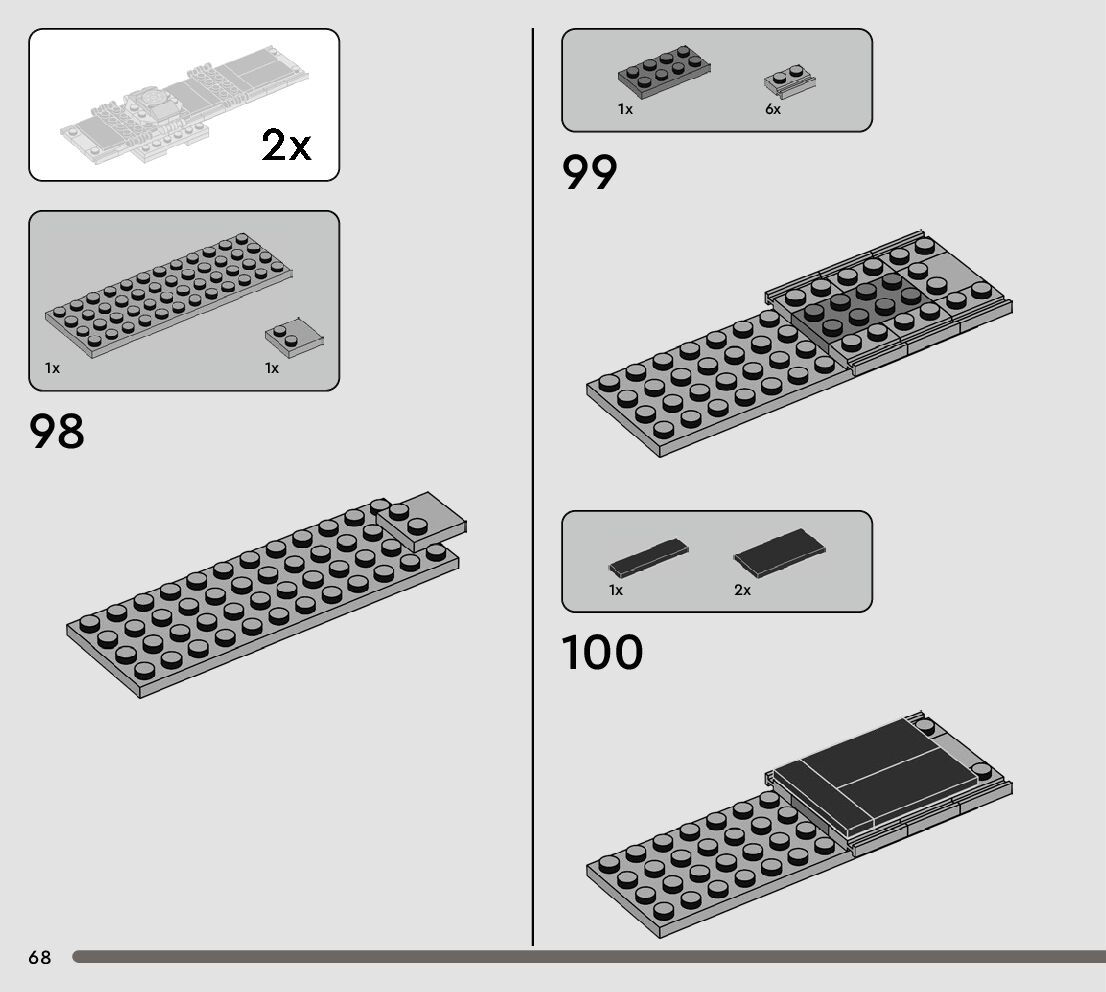 2x

1x

1x

98

1x

6x

99

1x

2x

100

68