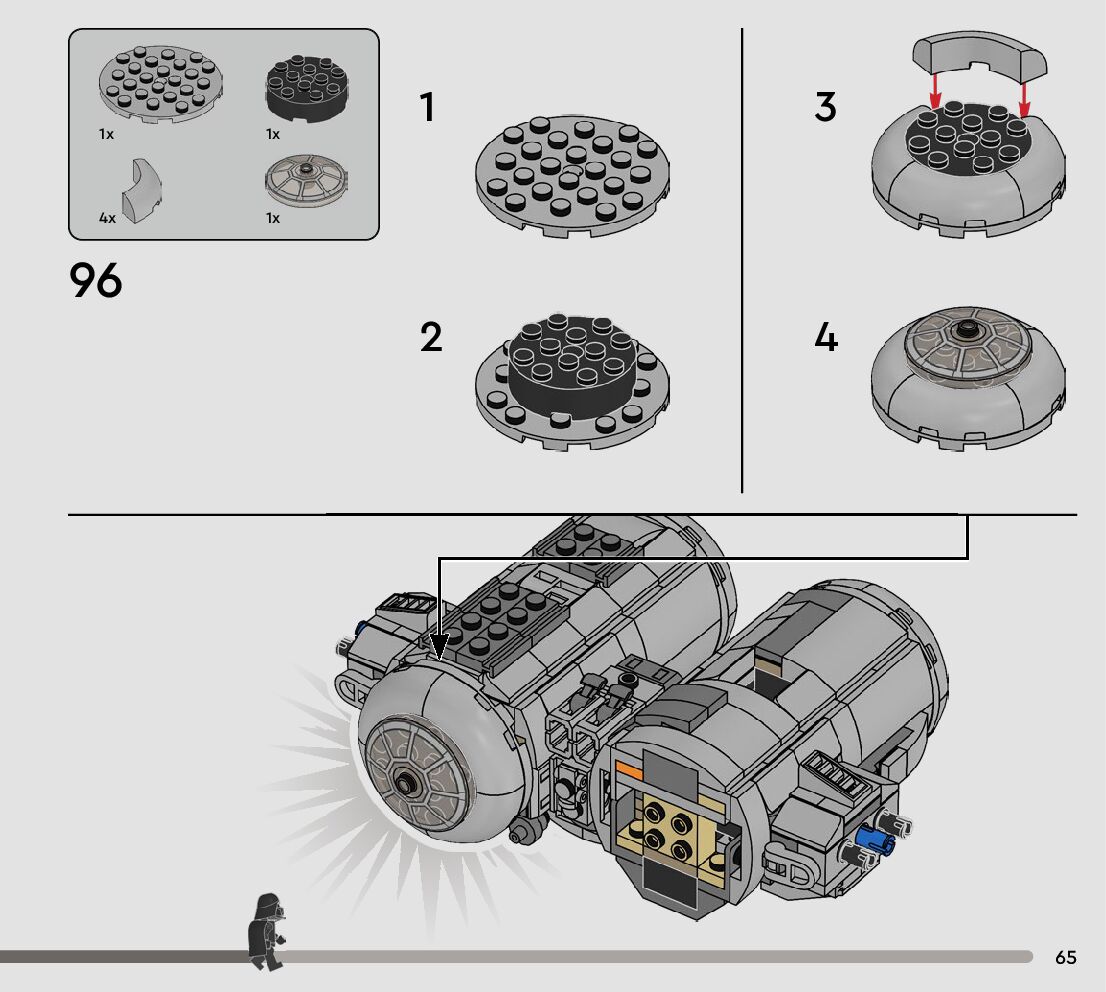 1x
1x
4x
1x

96

1

2

3

4

65