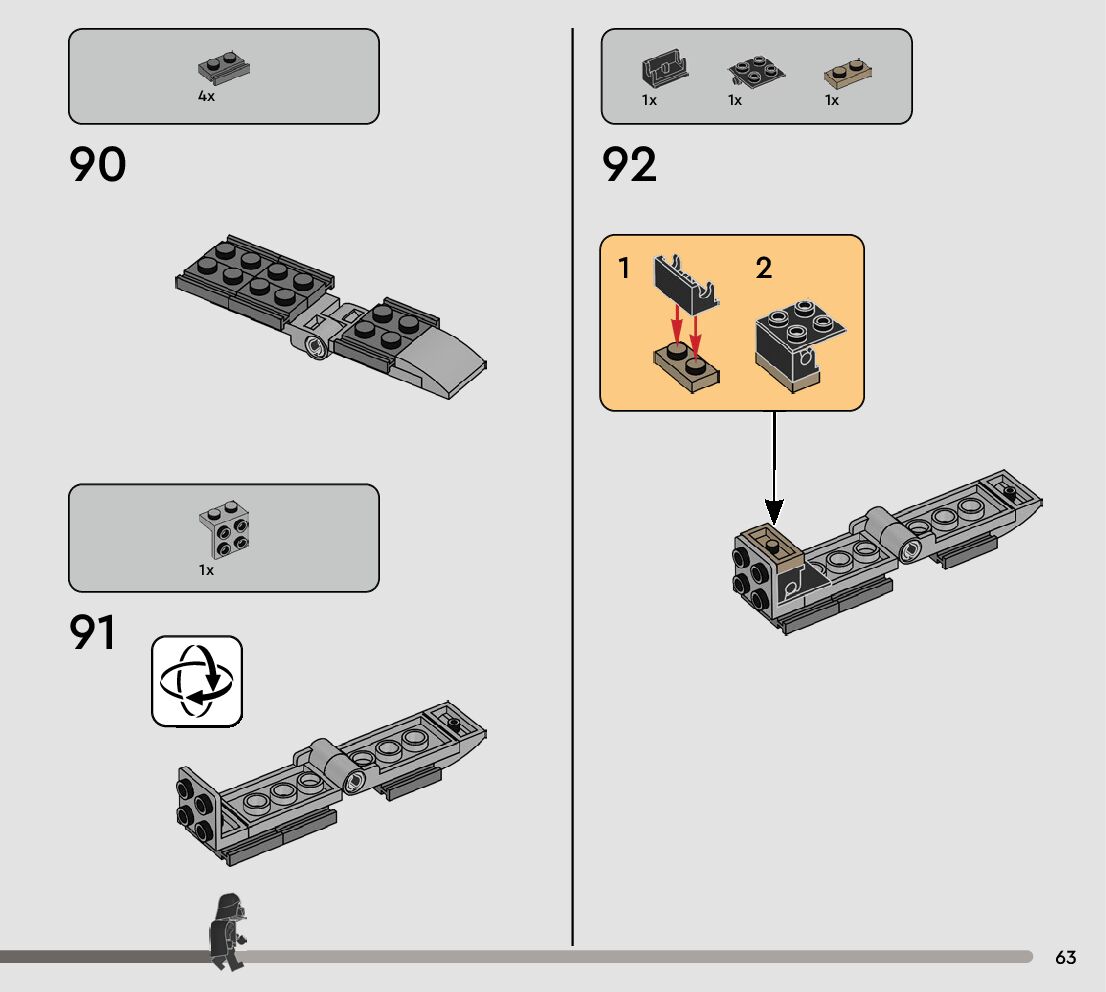 4x

90

1x

91

1x 1x 1x

92

1

2

63