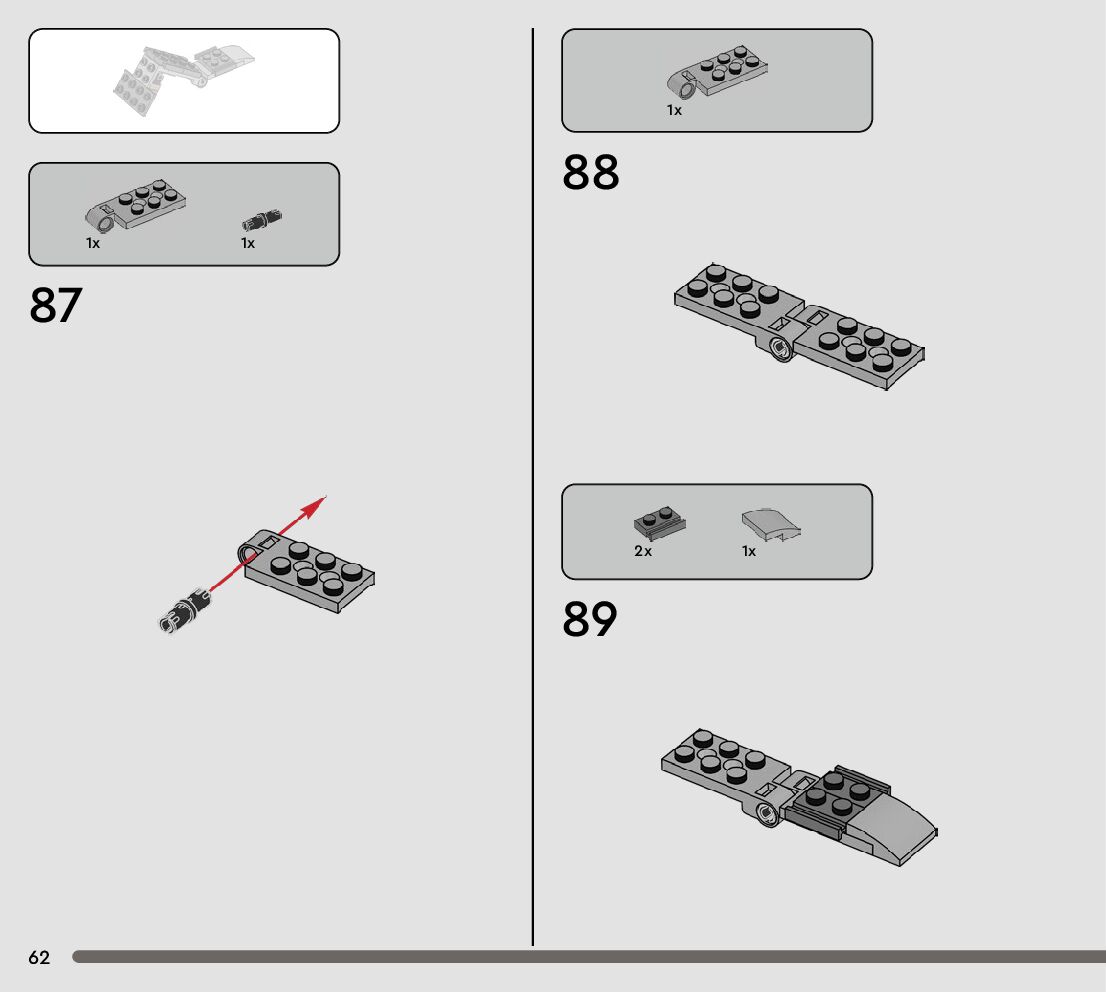 1x

1x

87

1x

88

2x

1x

89

62