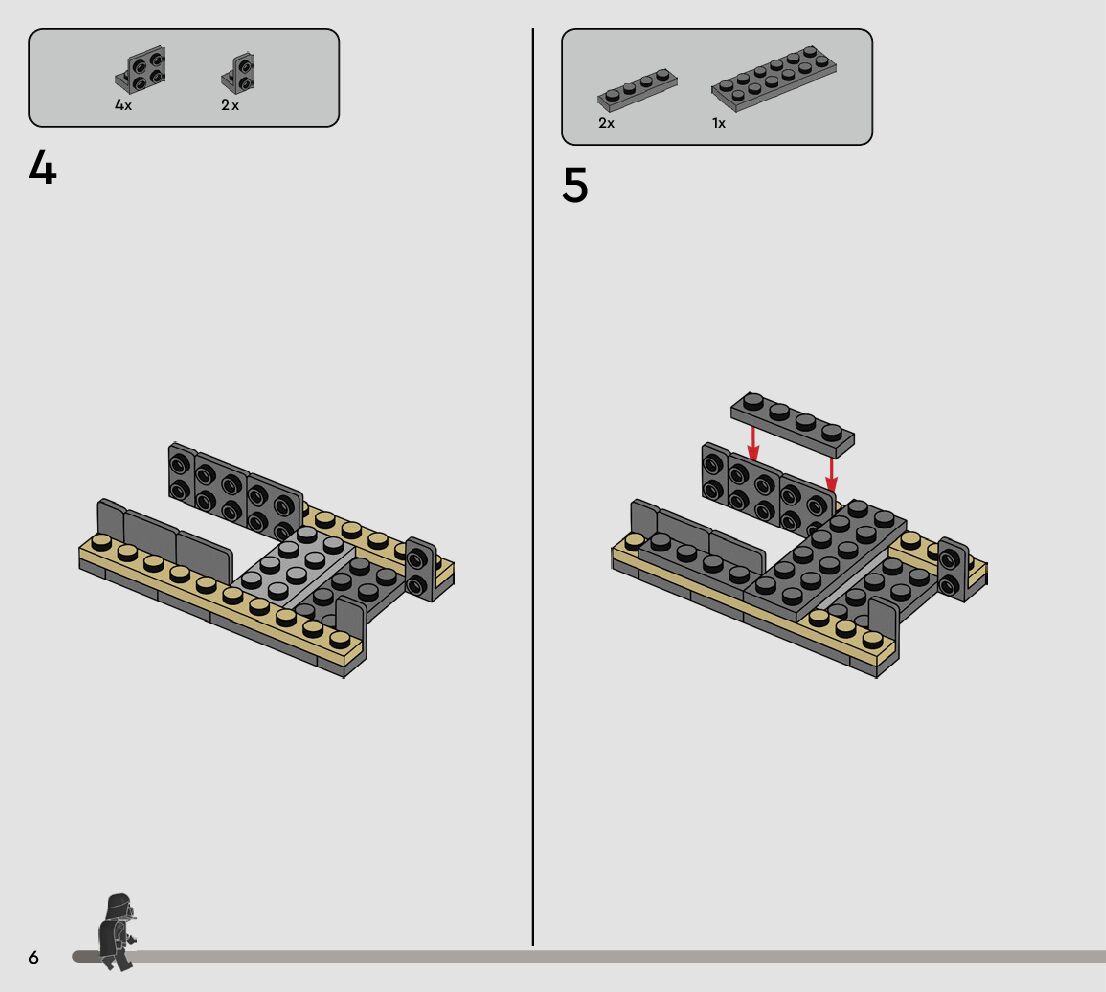 4x 2x

4

2x 1x

5

6