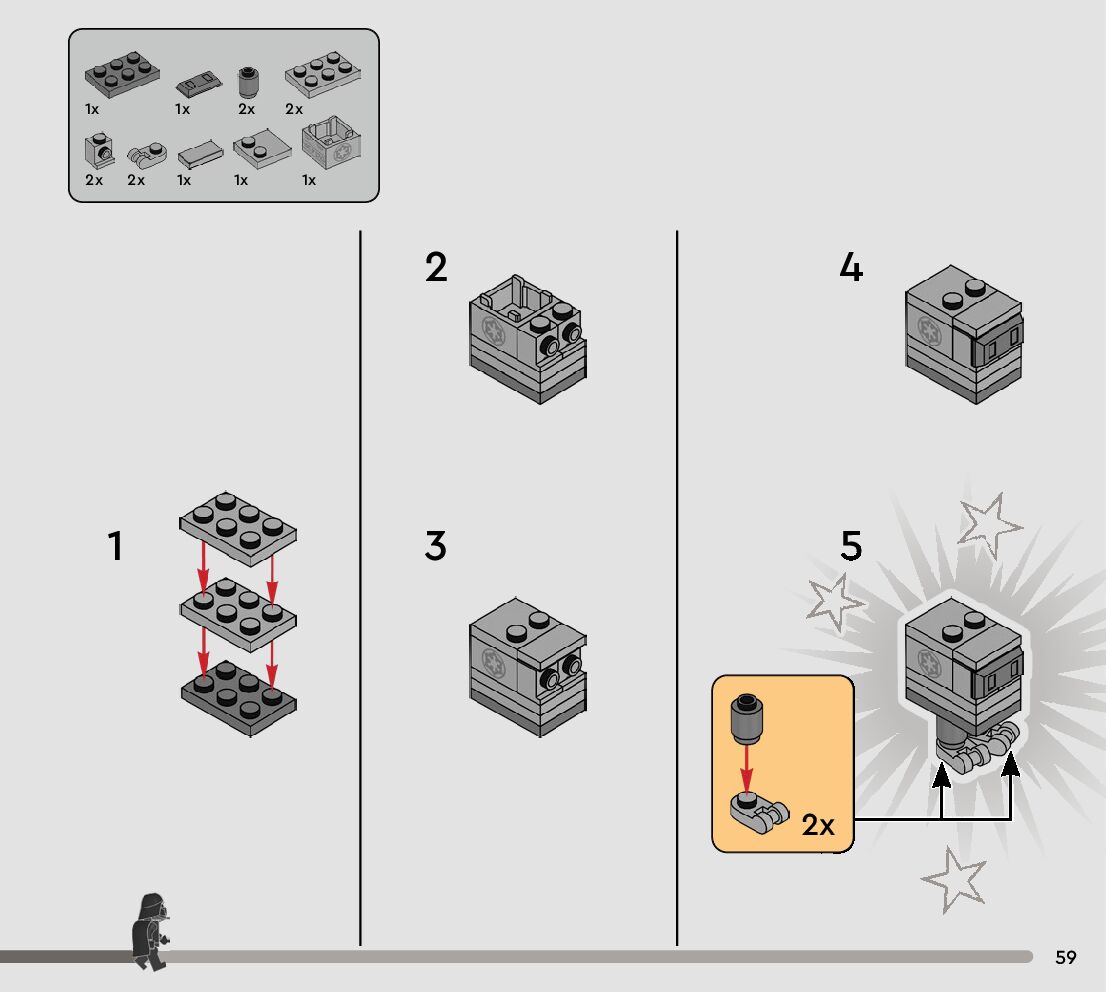 1x 1x 2x 2x
2x 2x 1x 1x 1x

1

2

3

4

5

2x

59