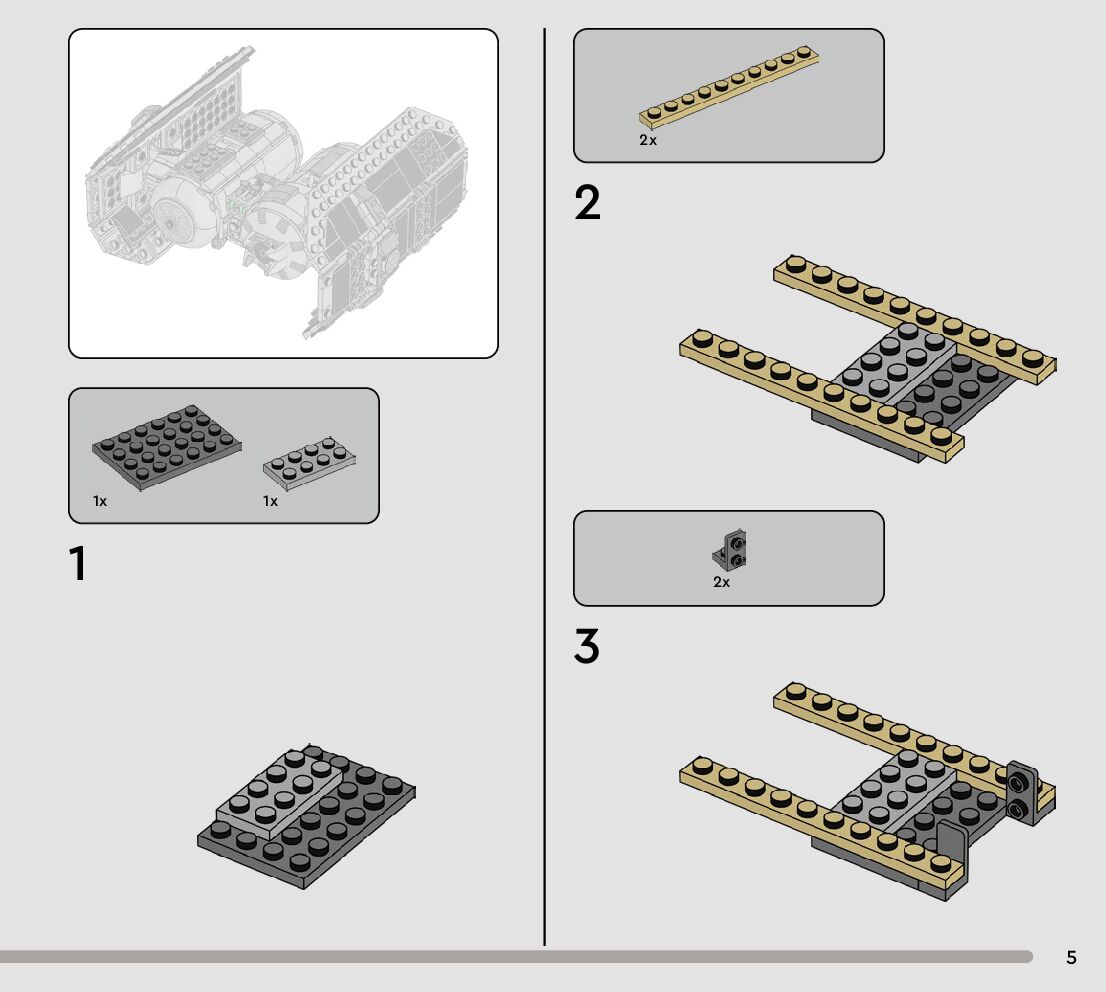 1x
1x

1

2x

2

2x

3

5