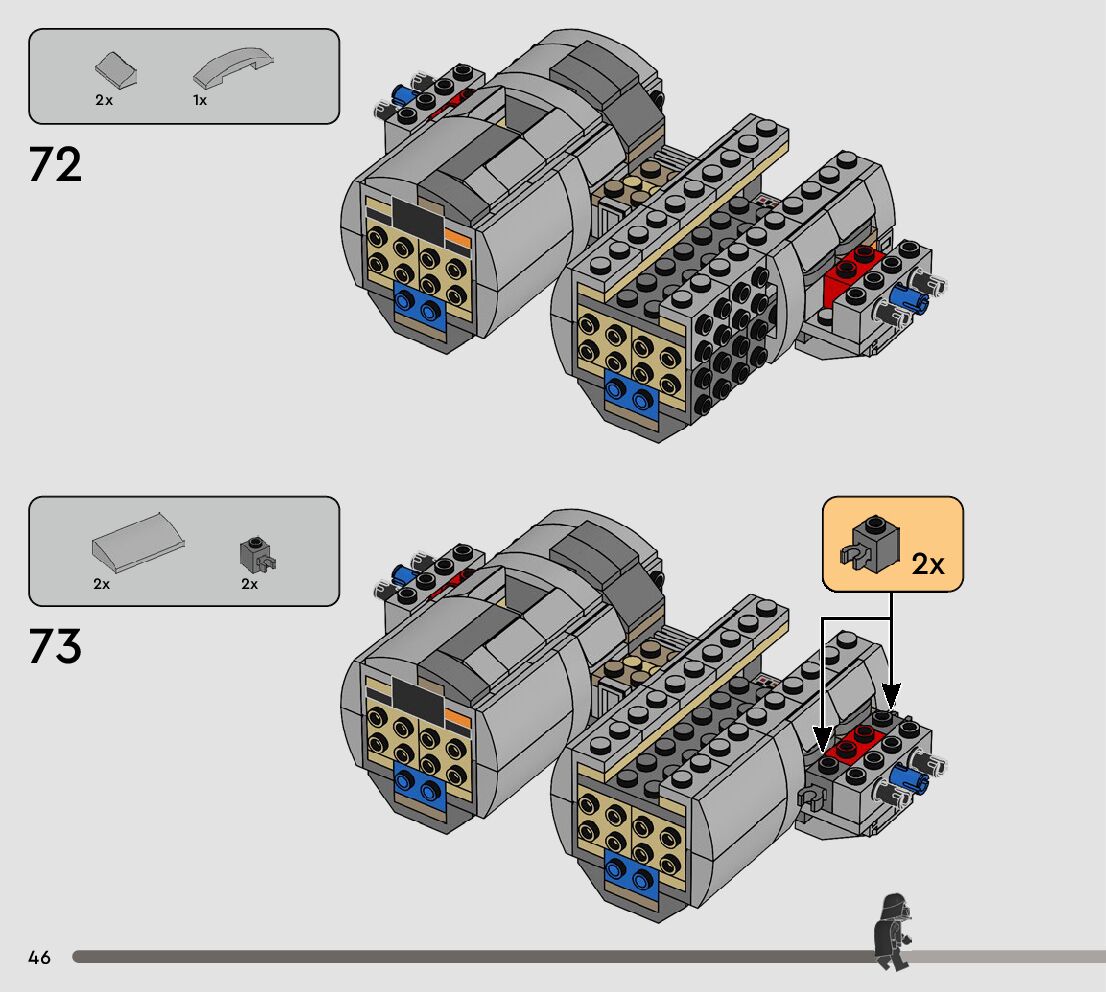 2x 1x

72

2x 2x

73

2x

46