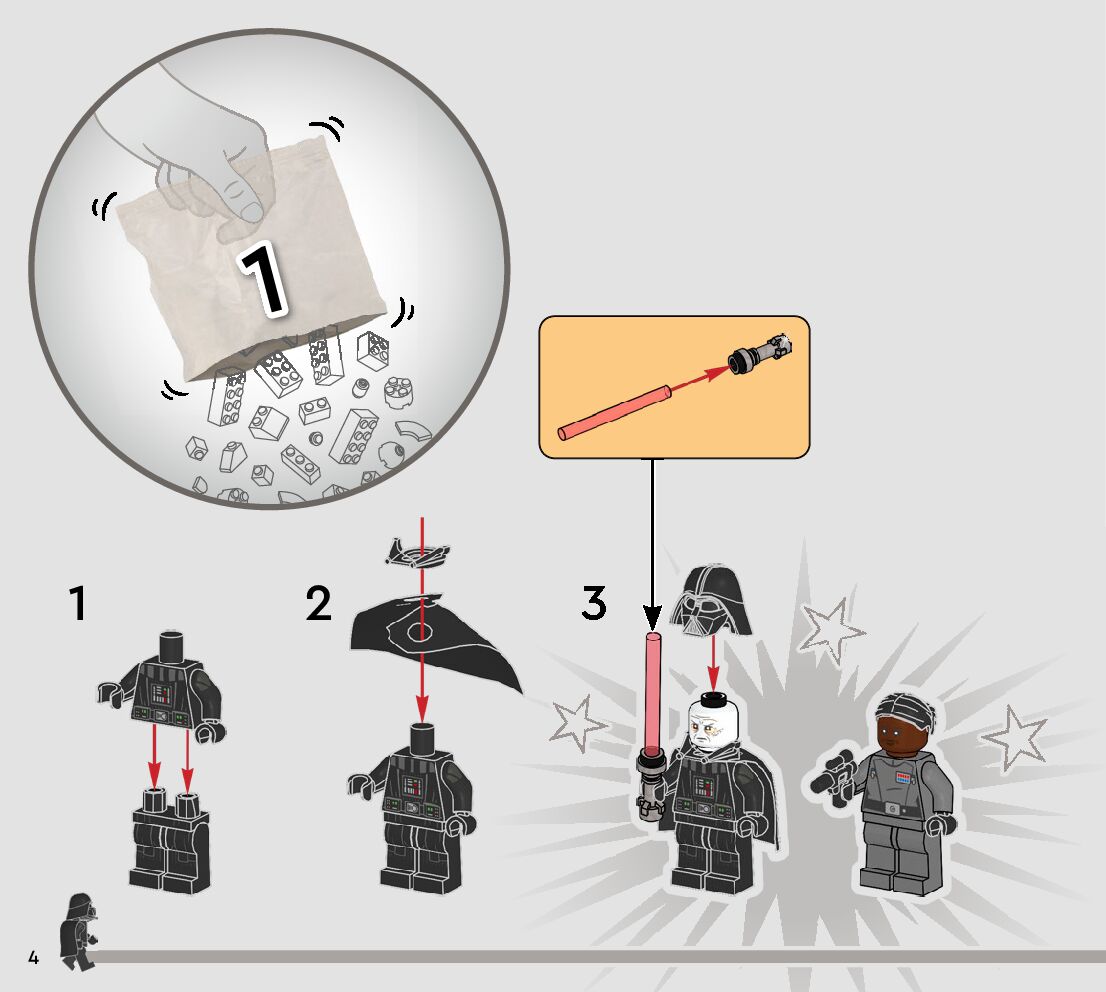 1

1

2

3

4