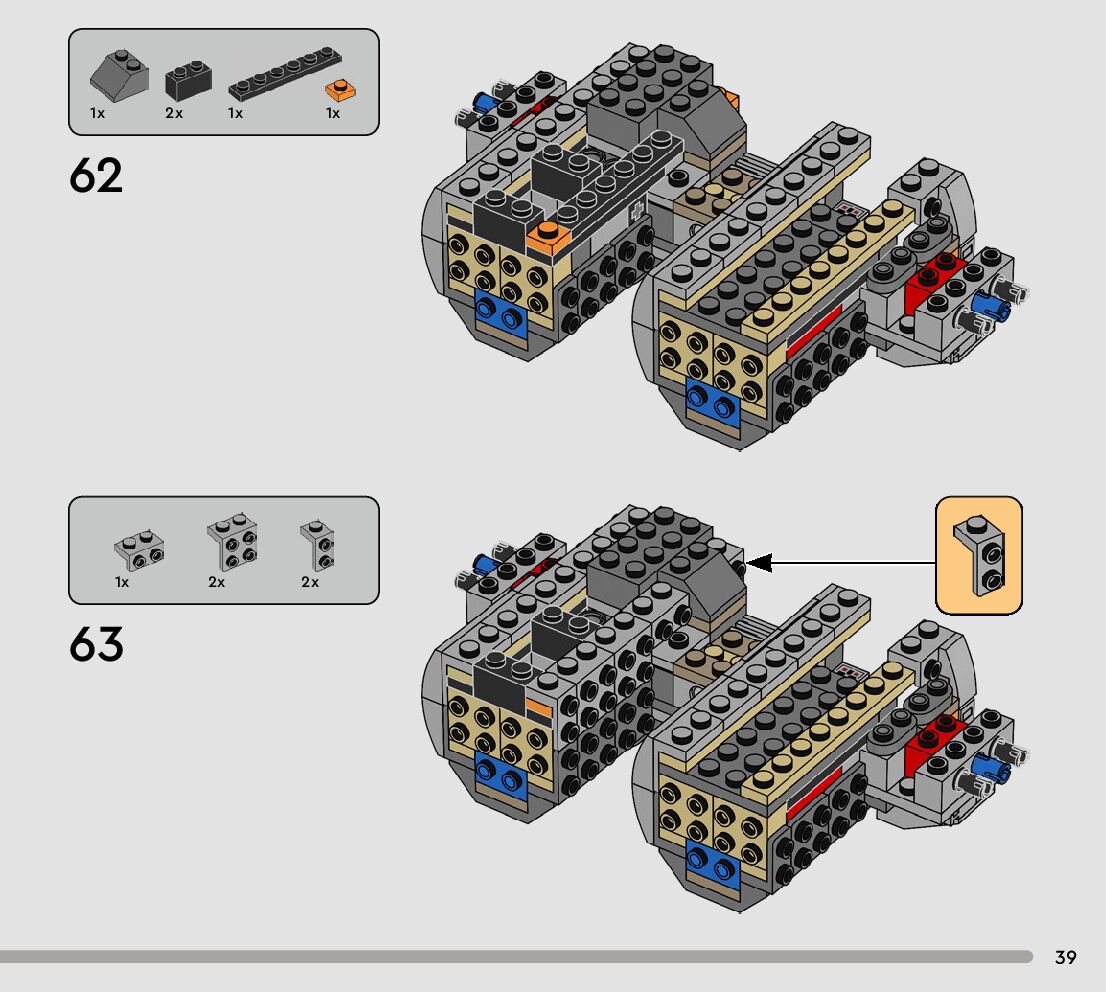 1x 2x 1x 1x

62

1x 2x 2x

63

39