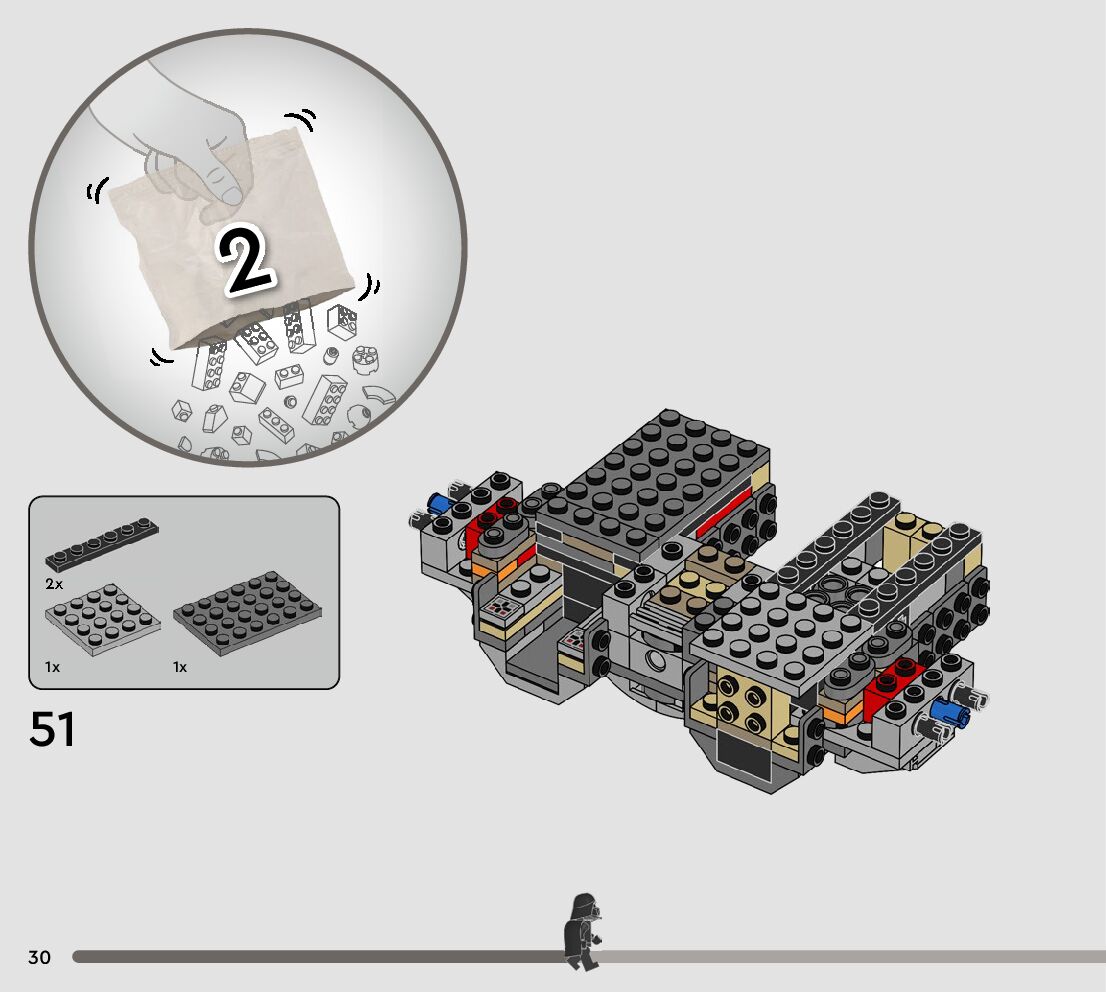 2

2x

1x

1x

51

30