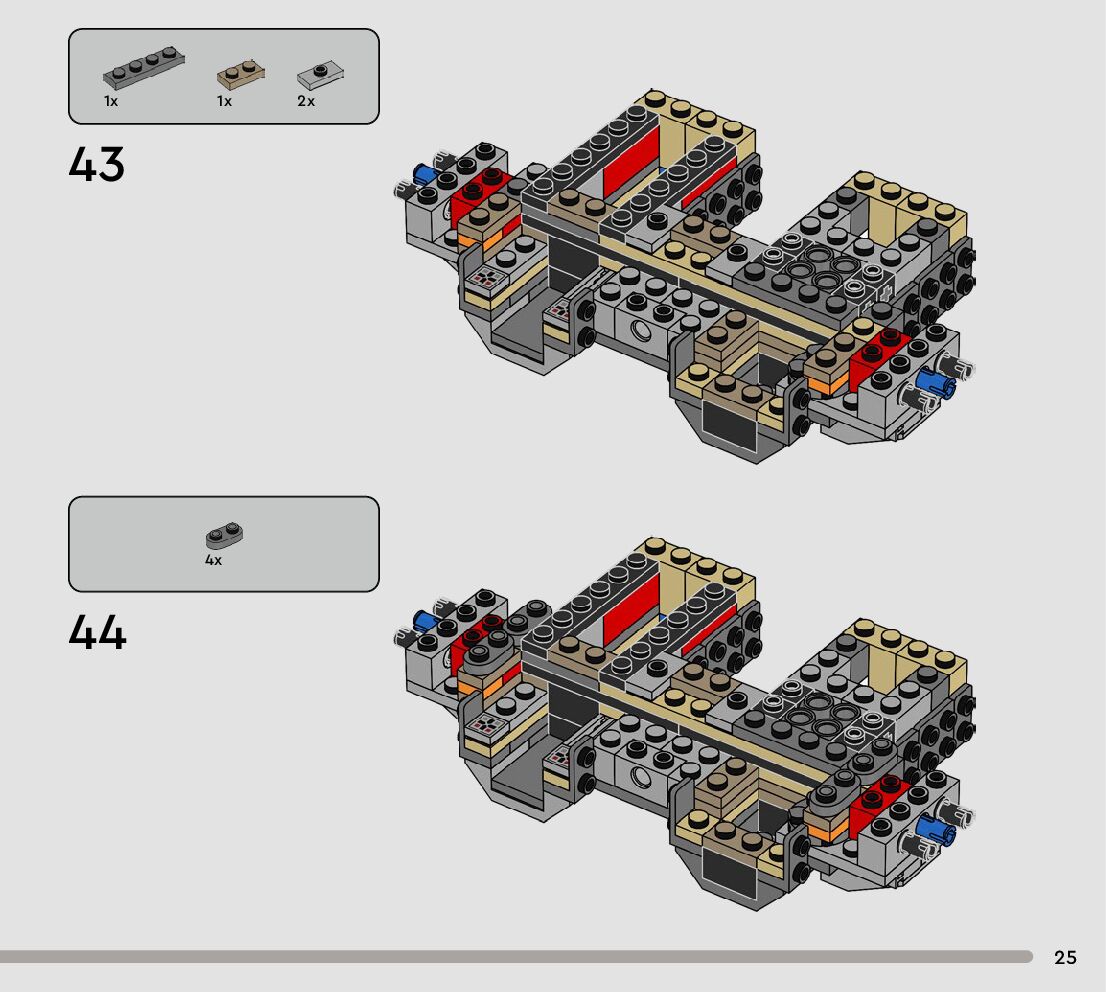 1x 1x 2x

43

4x

44

25