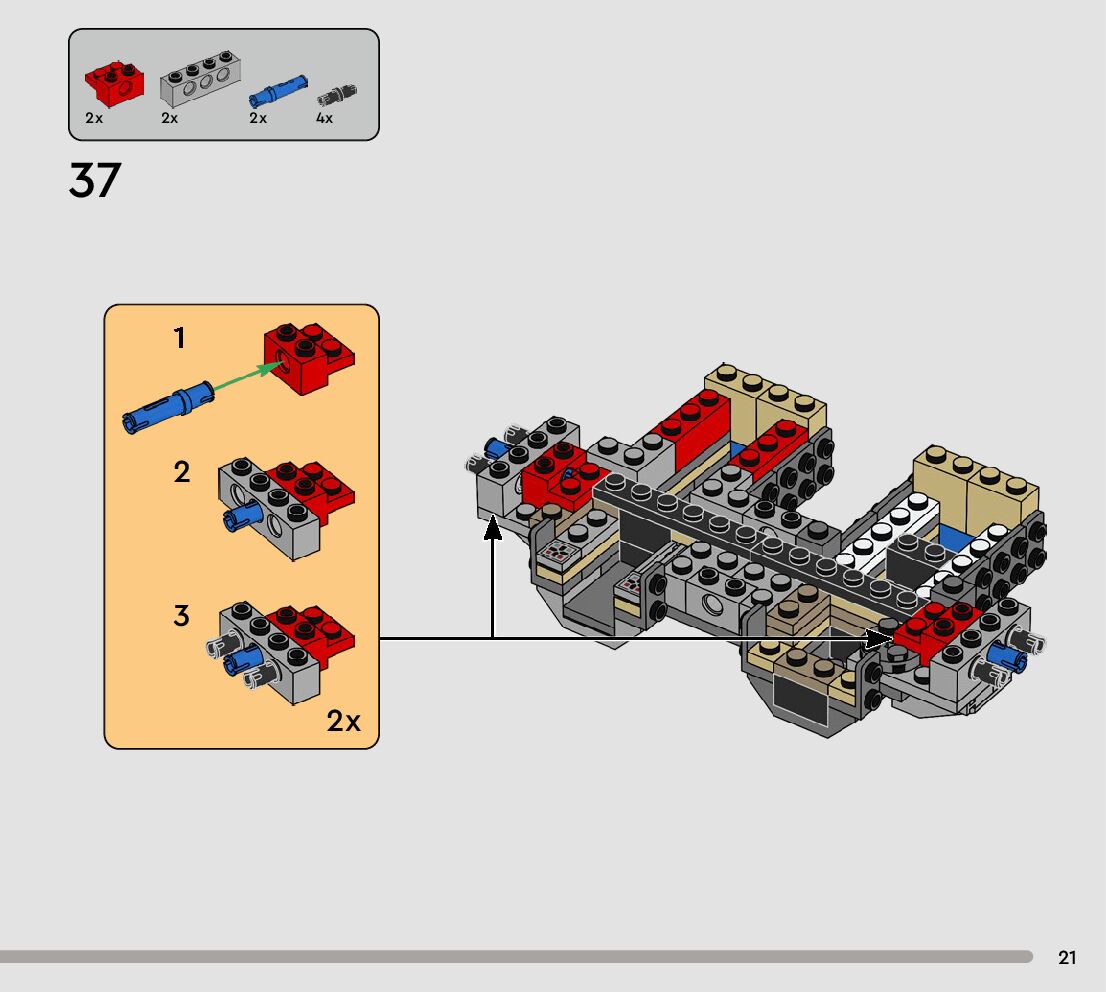 2x 2x 2x 4x

37

1

2

3

2x

21