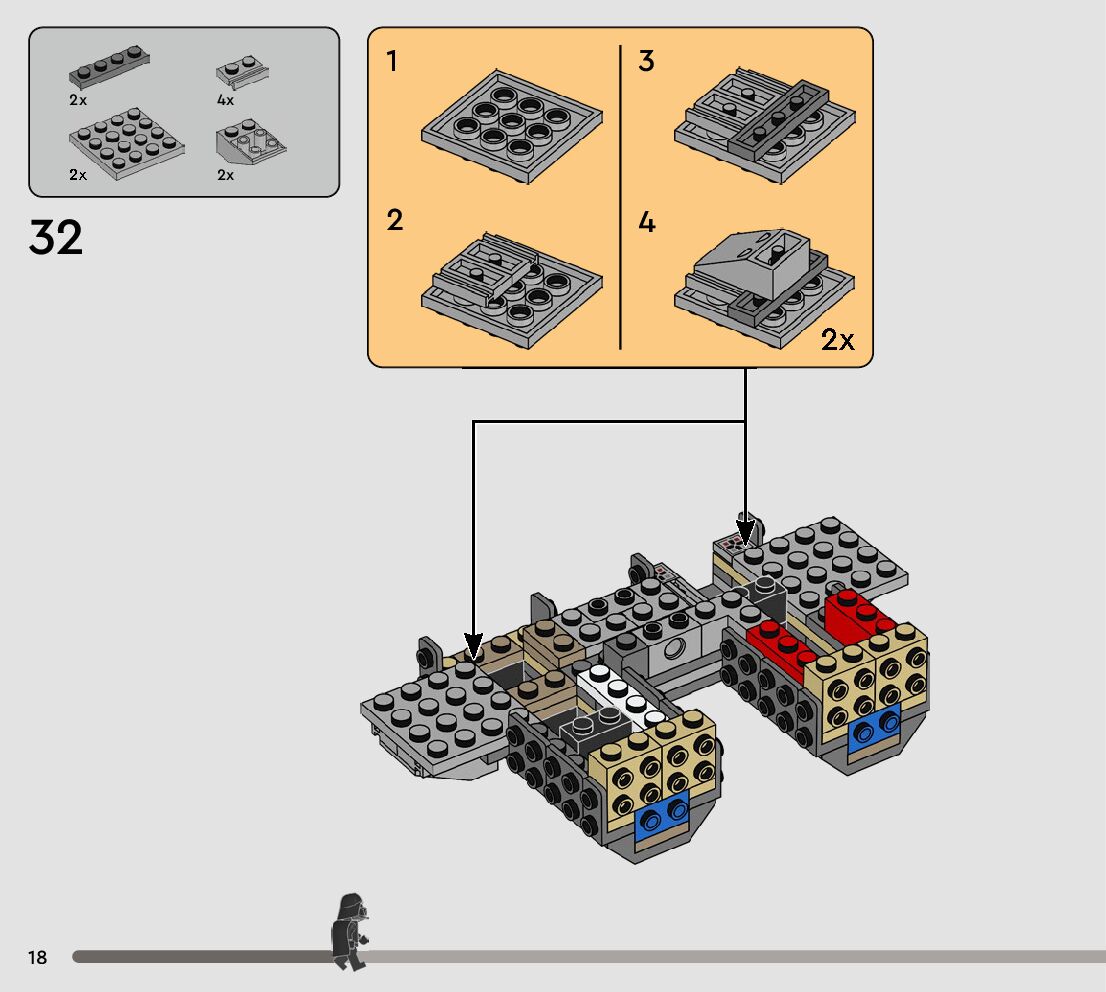 2x
4x
2x
2x

32

1
2
3
4
2x

18