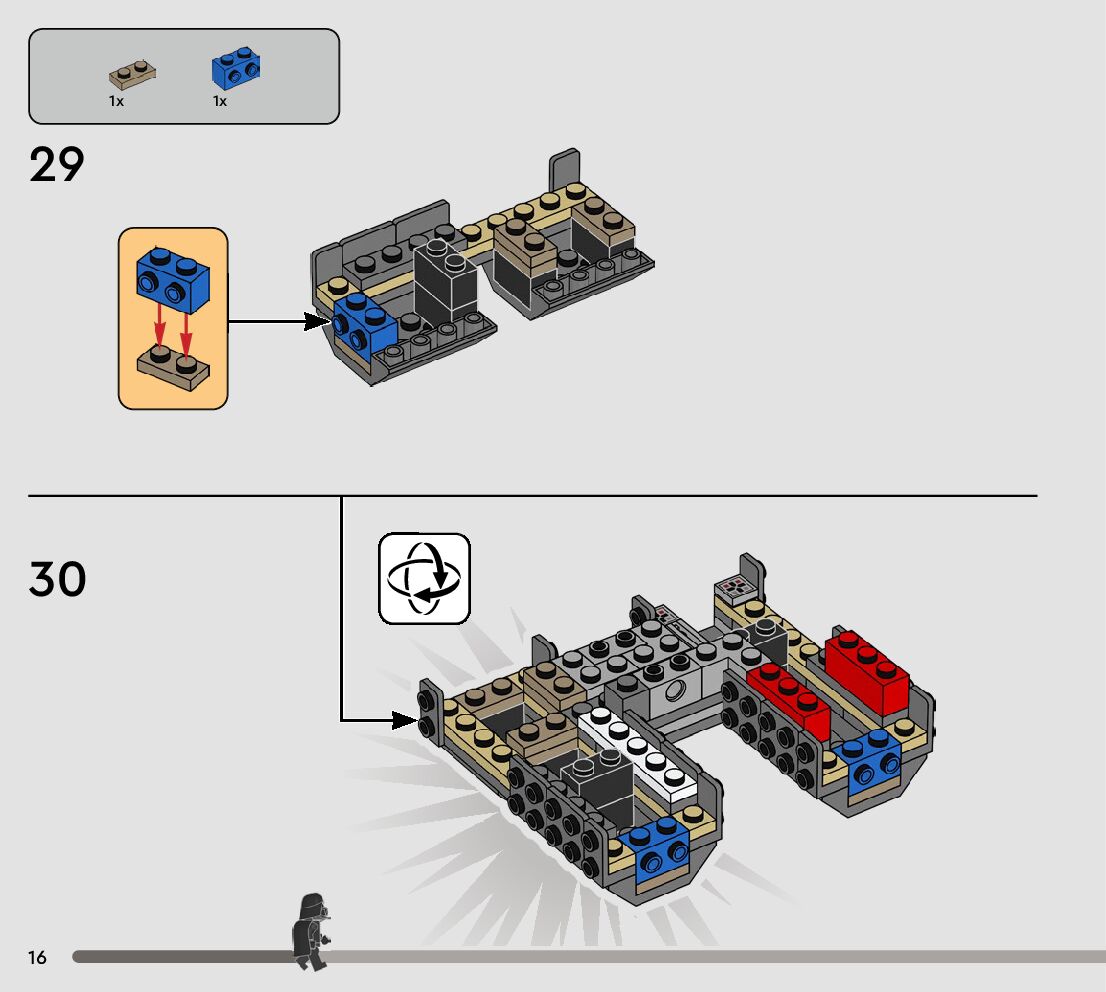 1x 1x

29

30

16