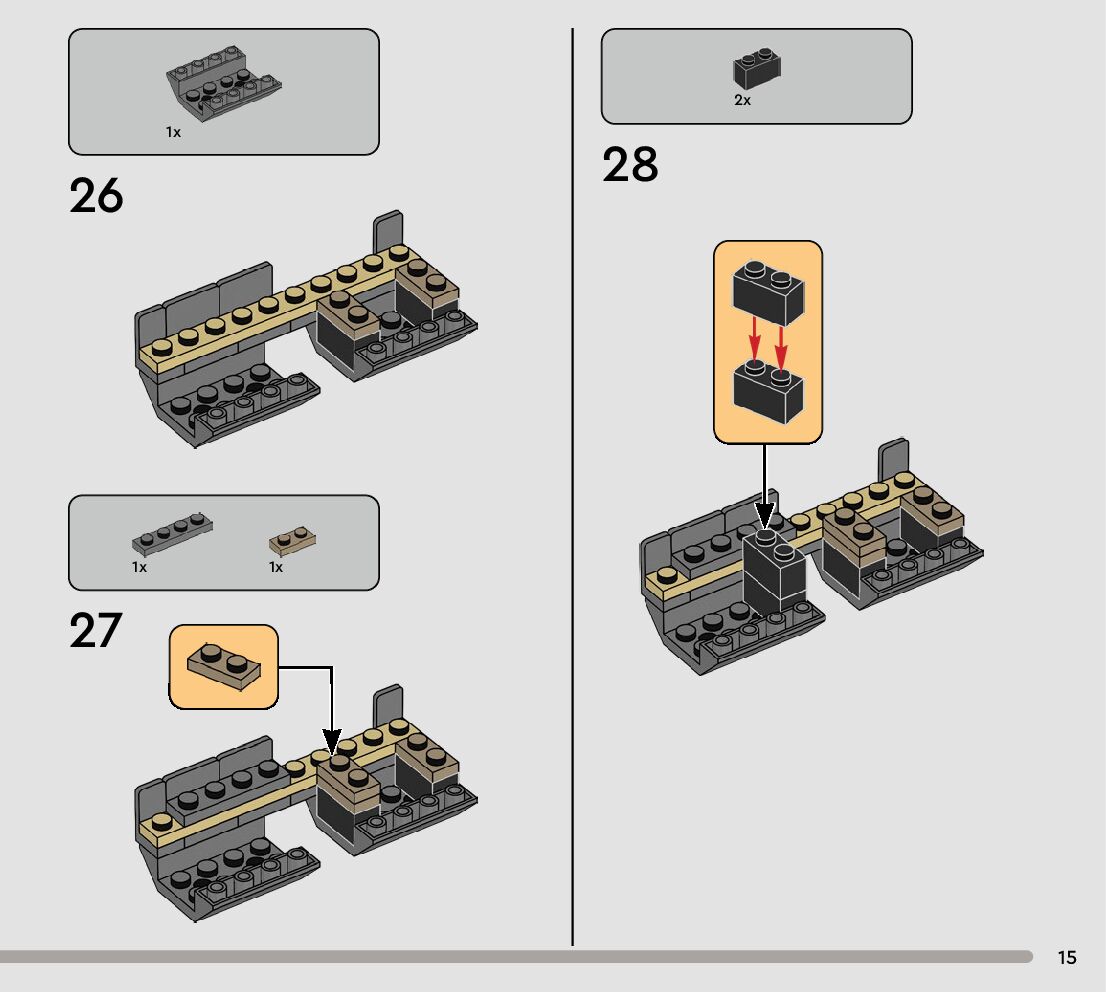 1x

26

1x
1x

27

2x

28

15