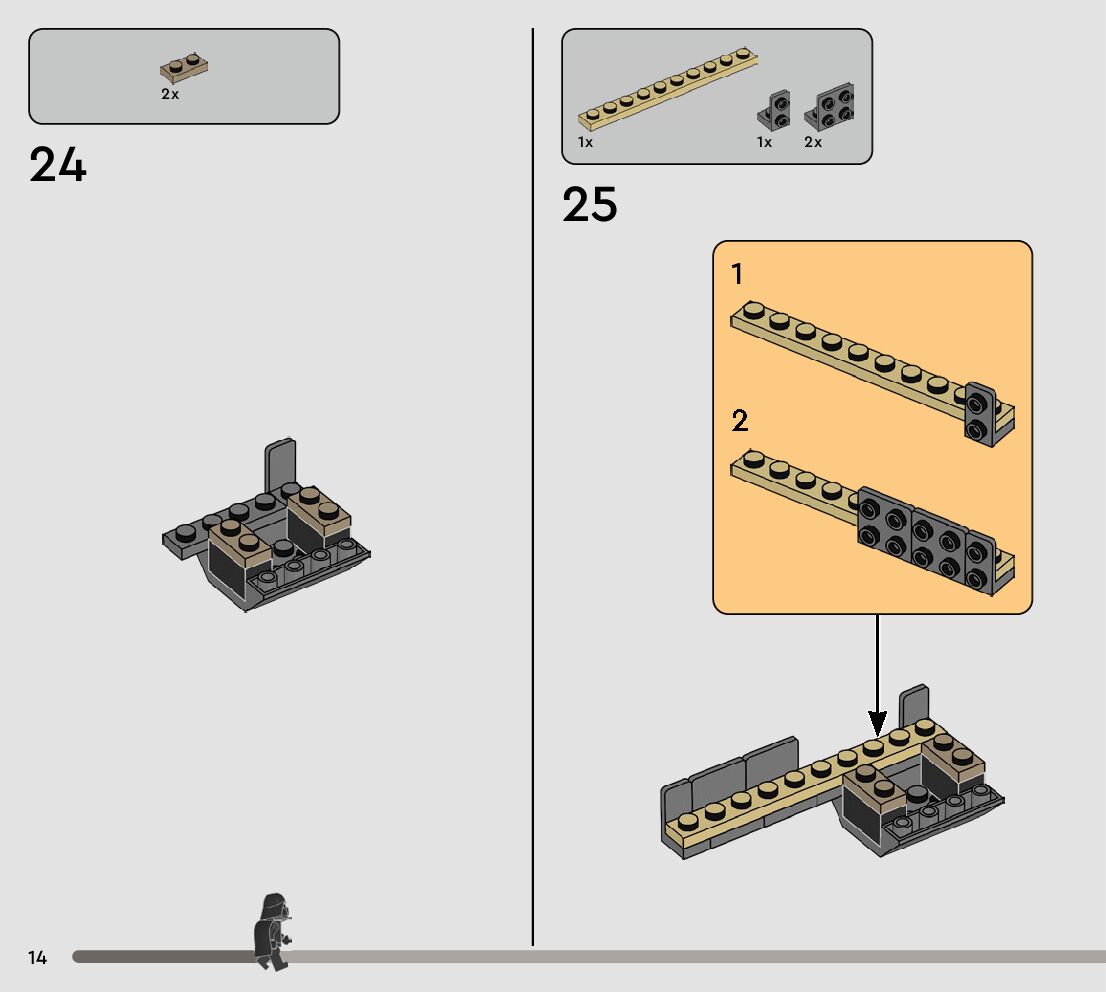 2x

24

1x

1x

2x

25

1

2

14