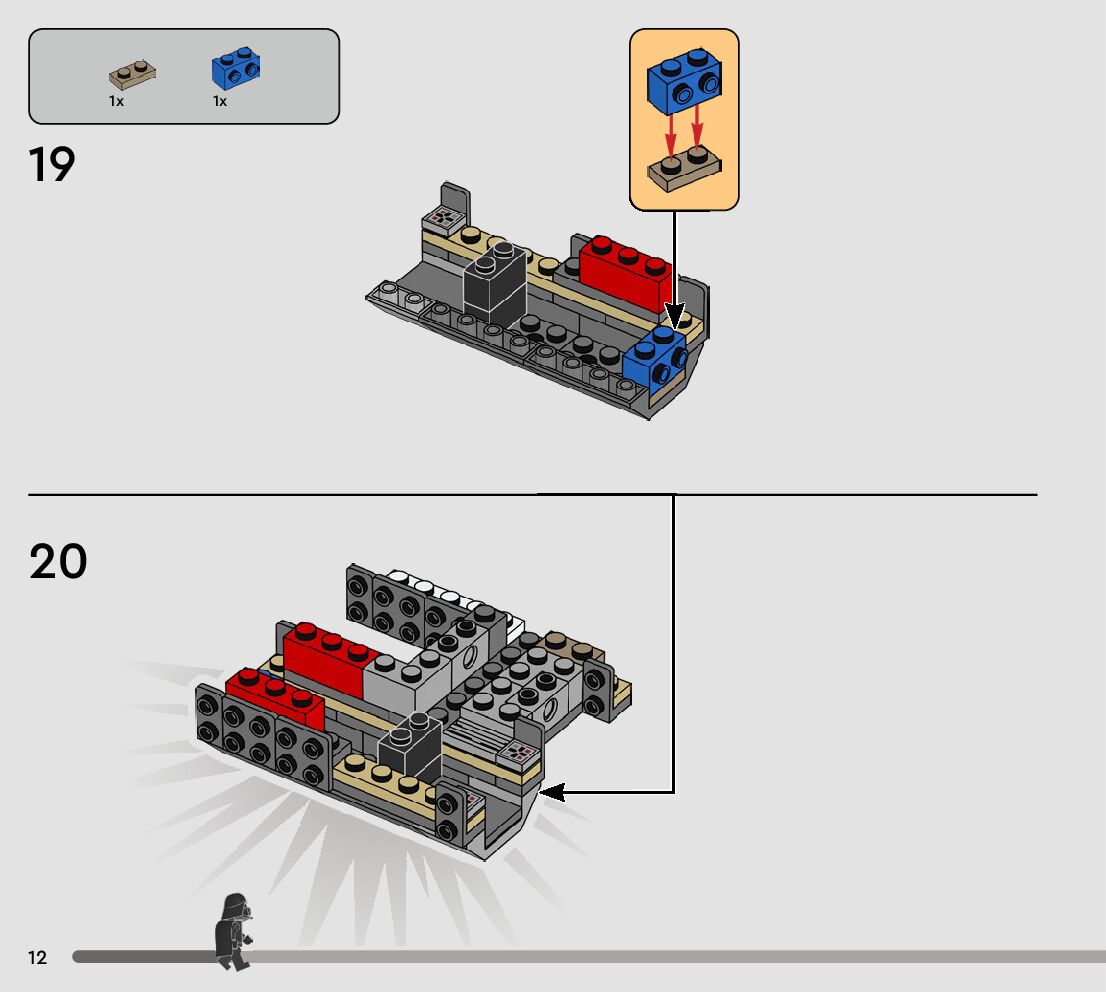 1x 1x

19

20

12