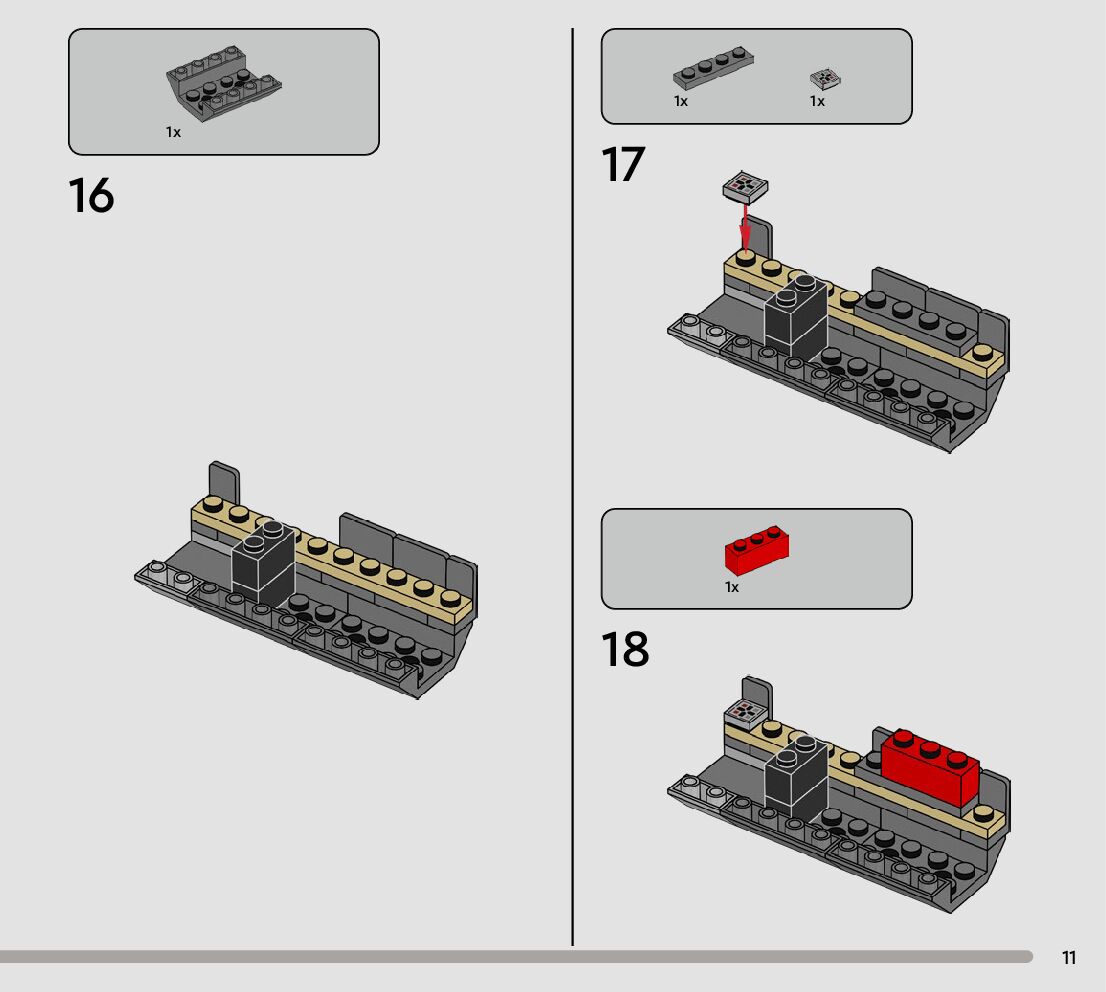 1x

16

1x 1x

17

1x

18

11