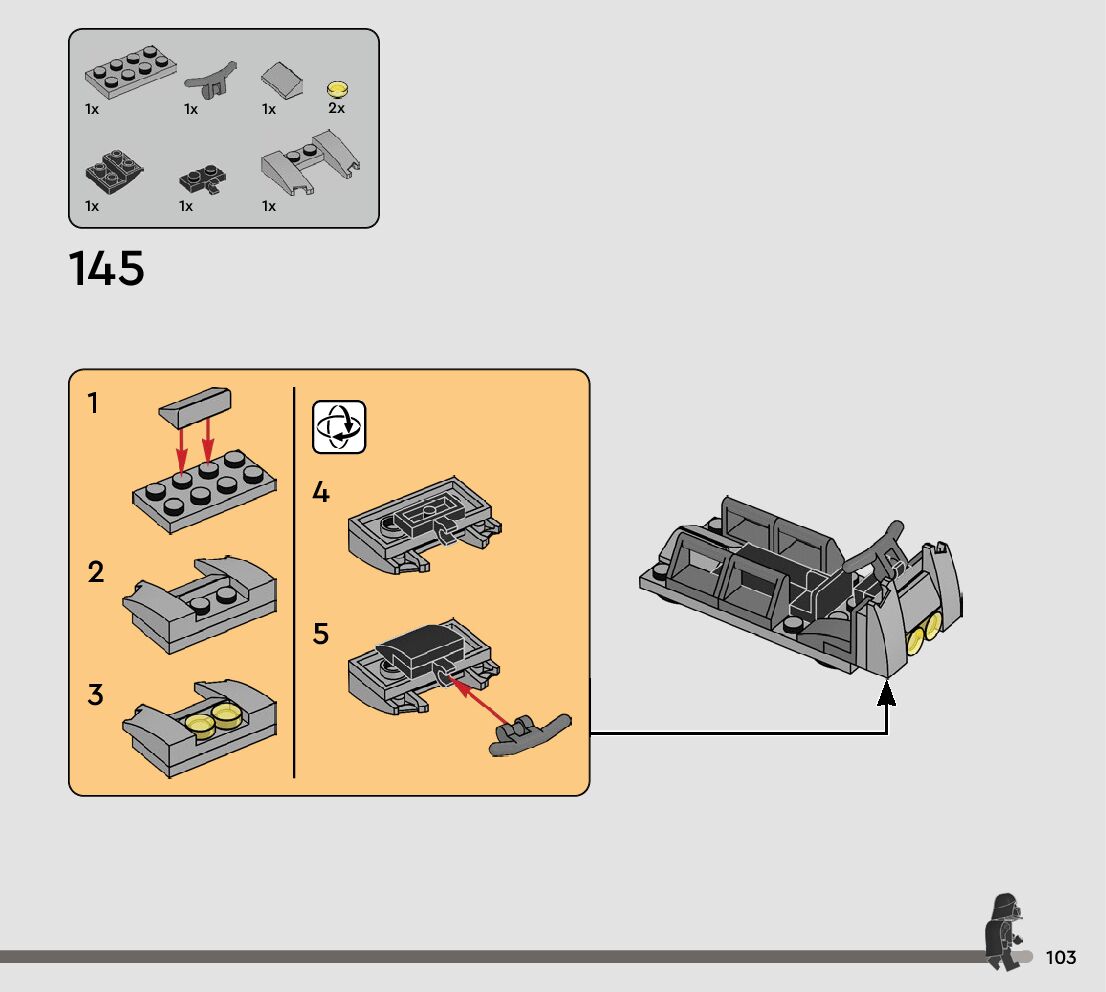 1x 1x 1x 2x

1x 1x 1x

145

1

2

3

4

5

103