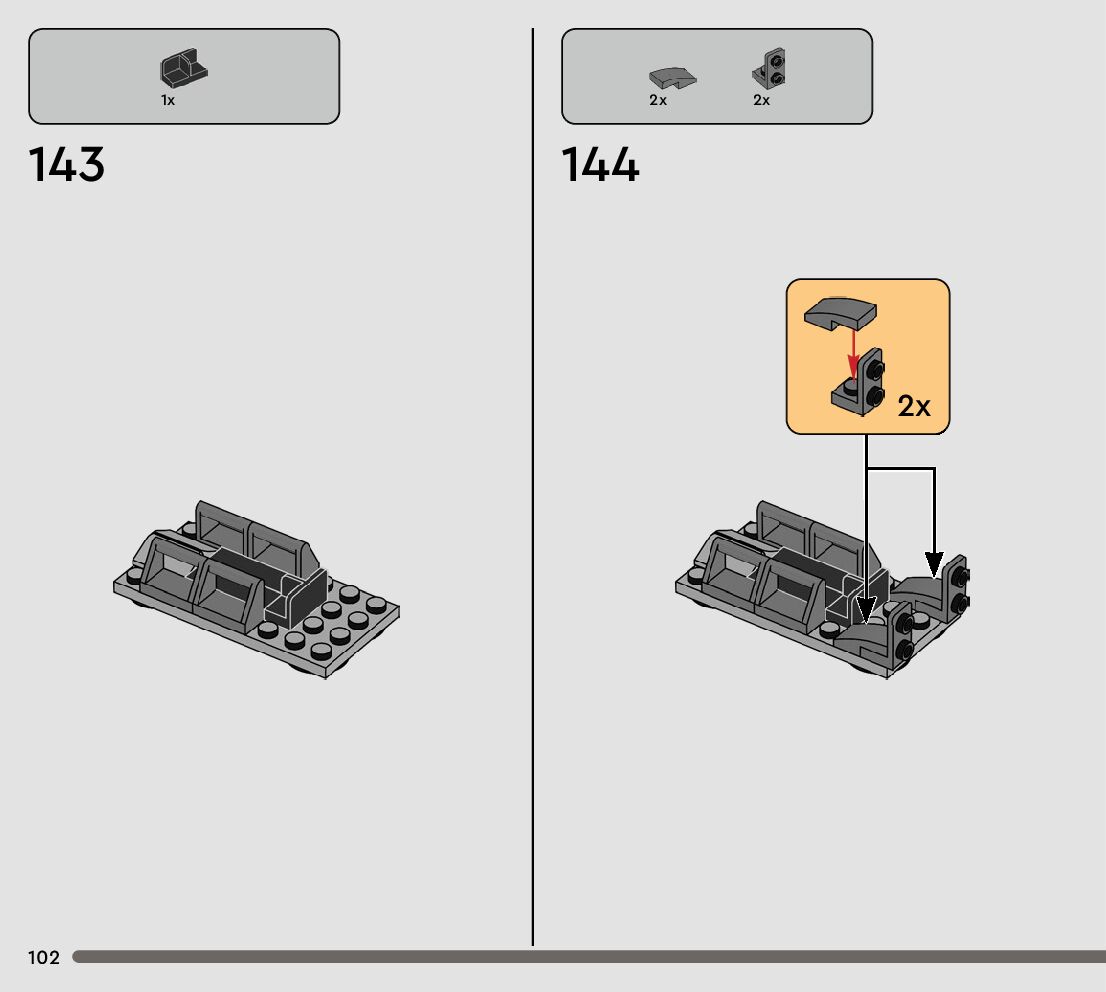 1x

143

2x 2x

144

2x

102