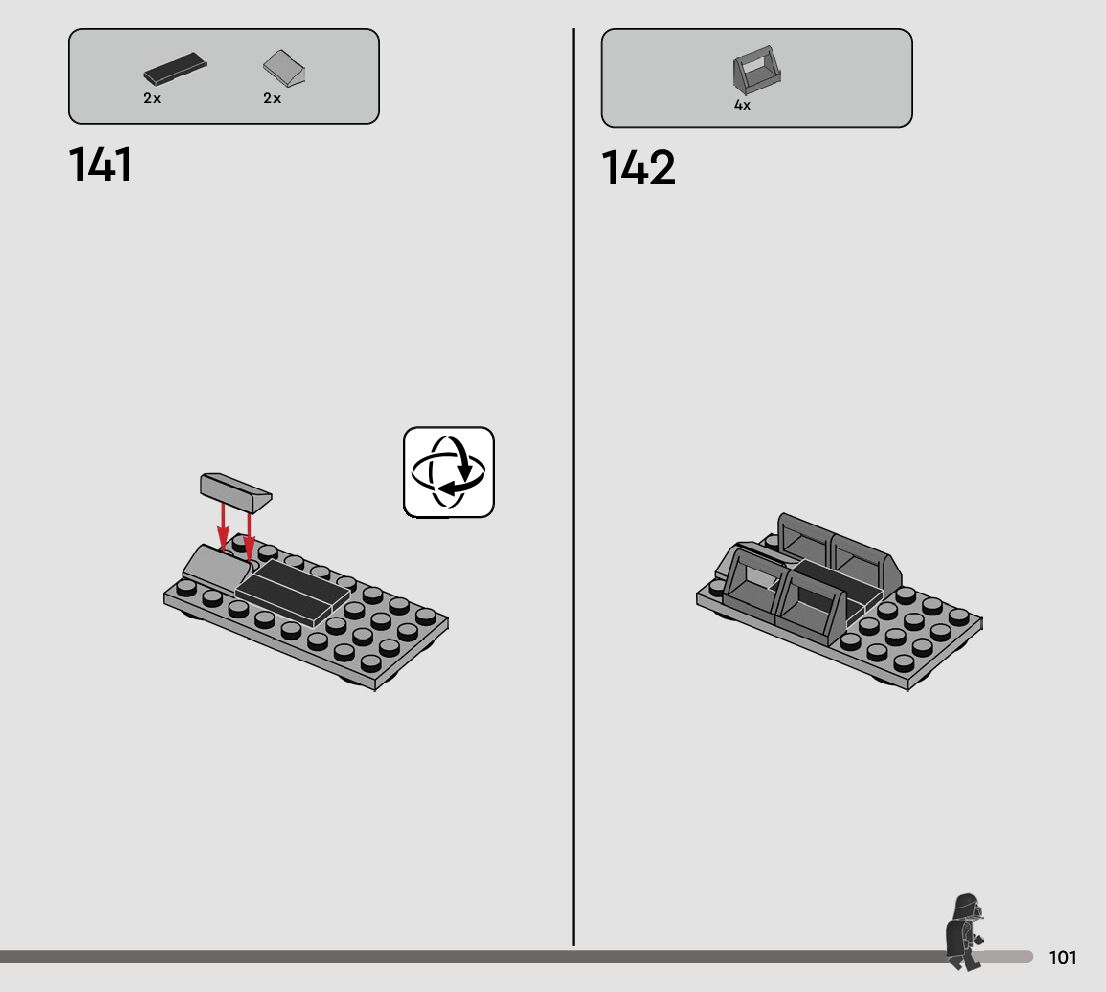 2x 2x

141

4x

142

101